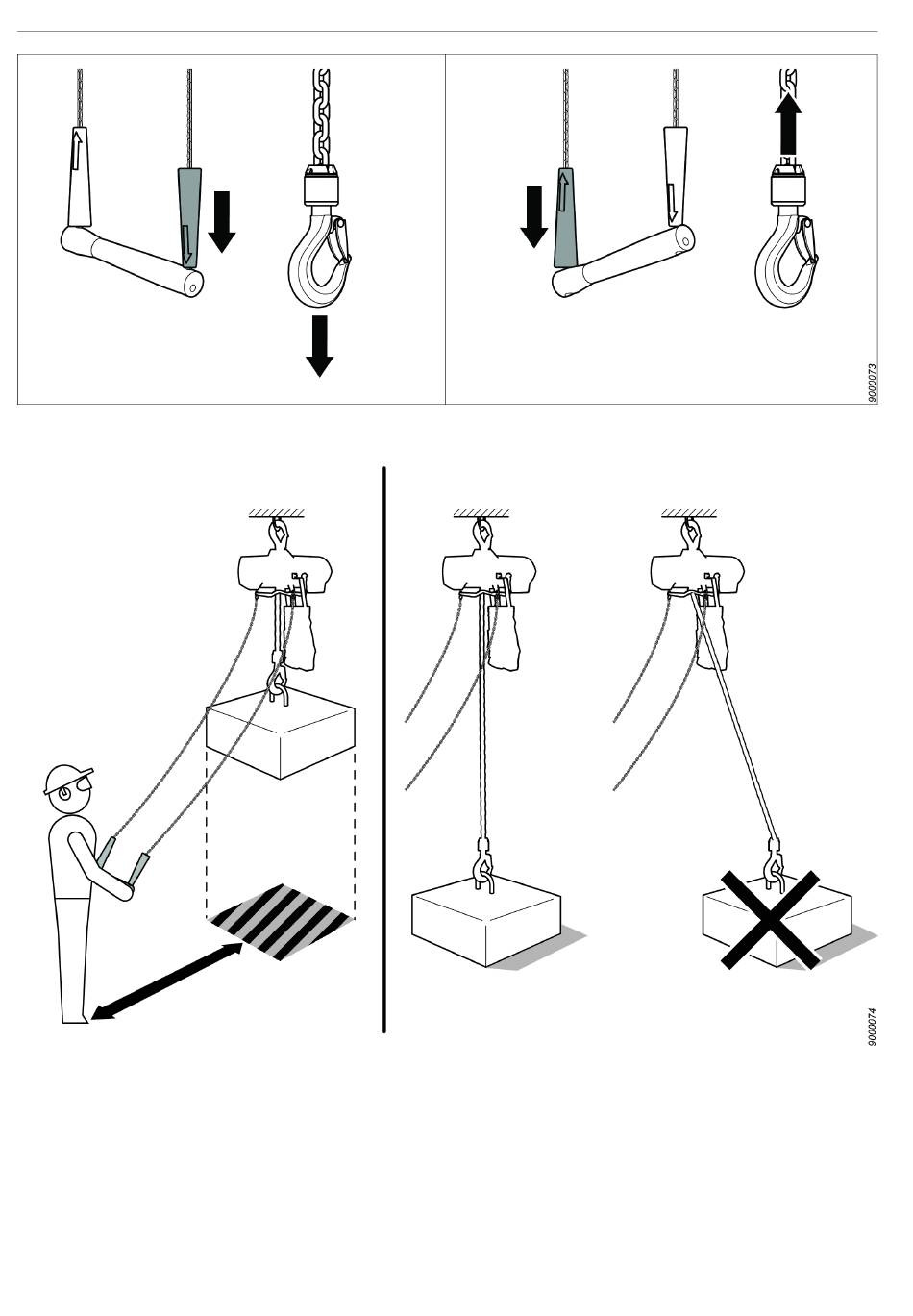 9000073

9000074