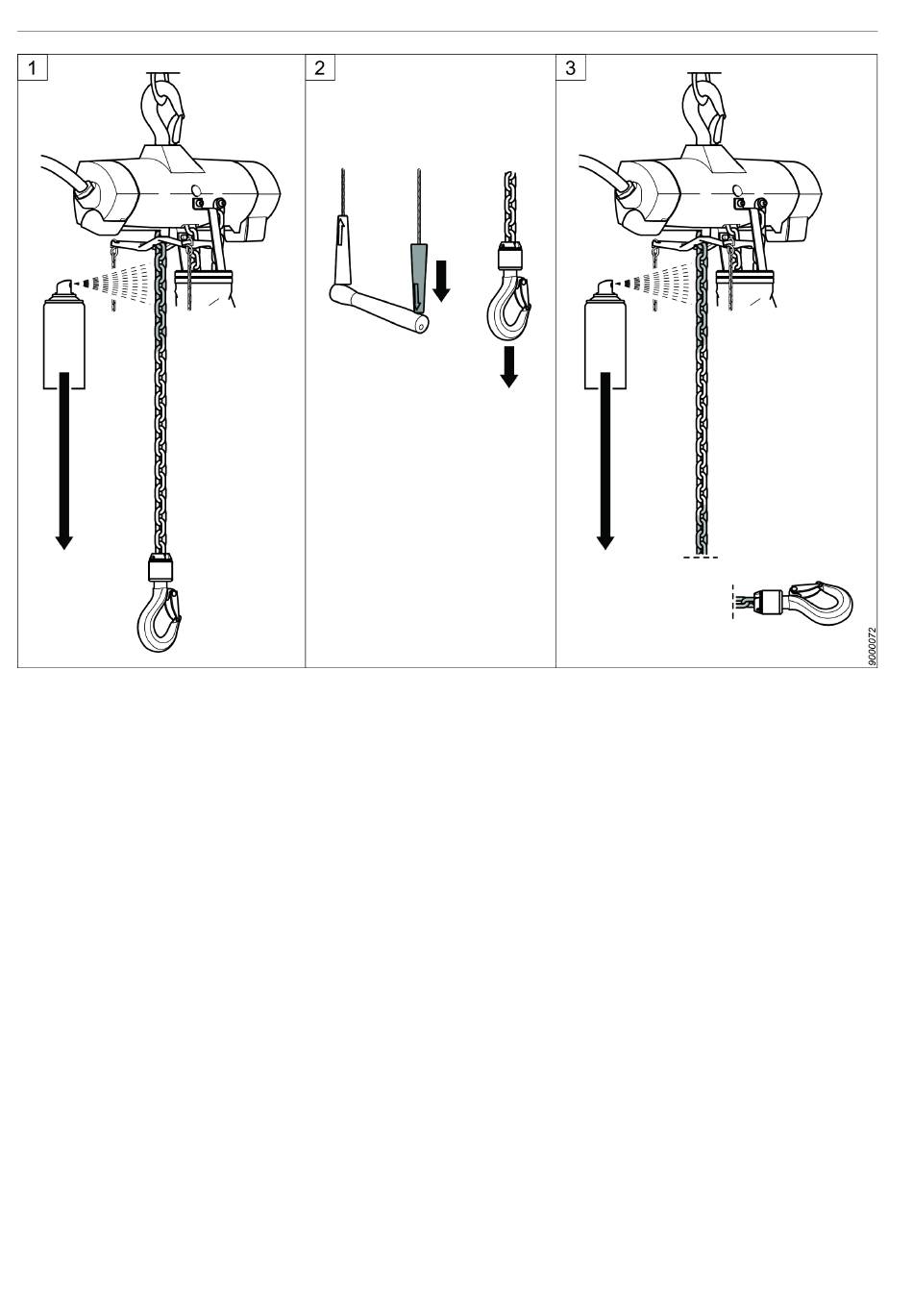 1

2

3

9000072