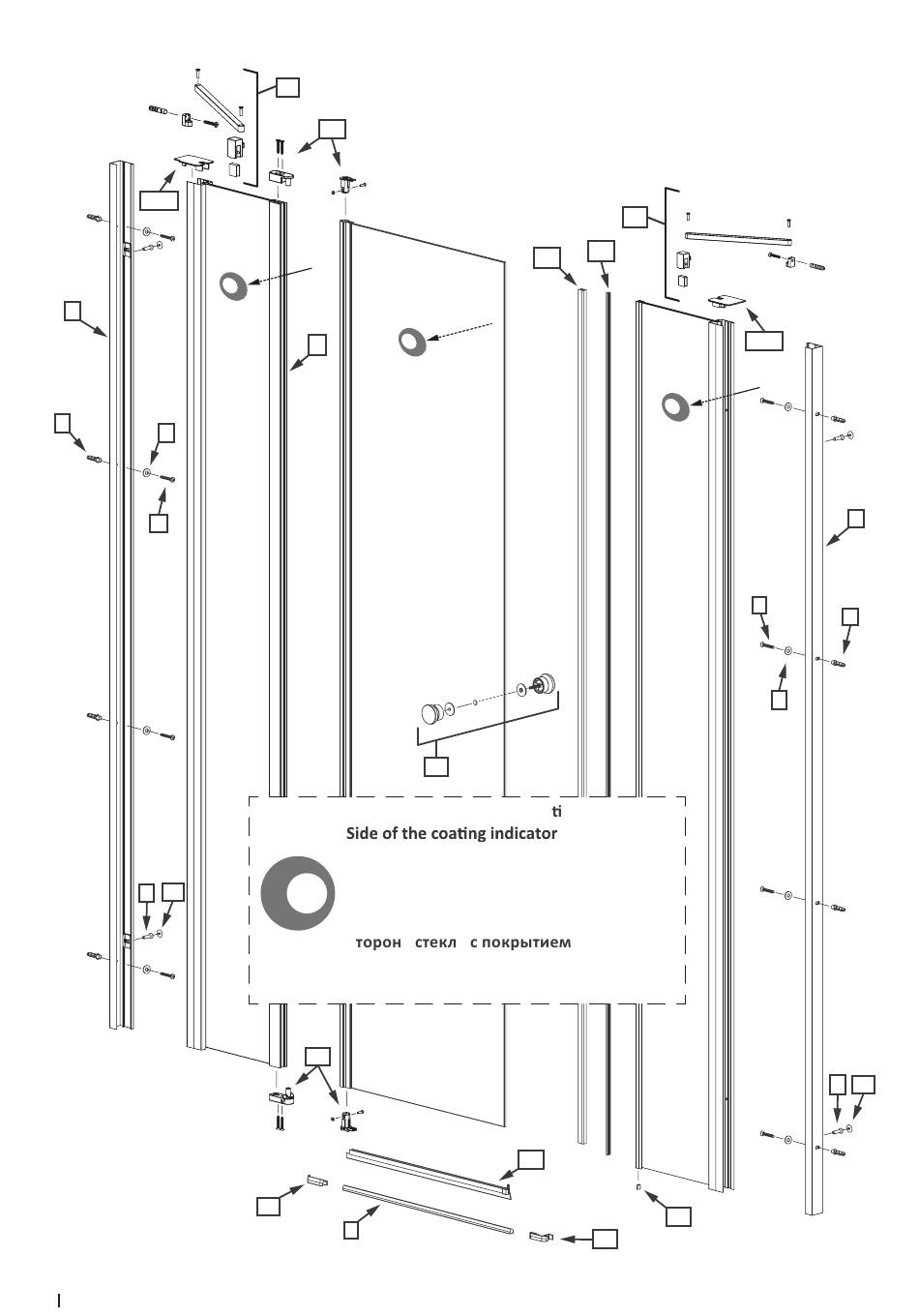 ti
Side of the coating indicator

торон стекл с покрытием