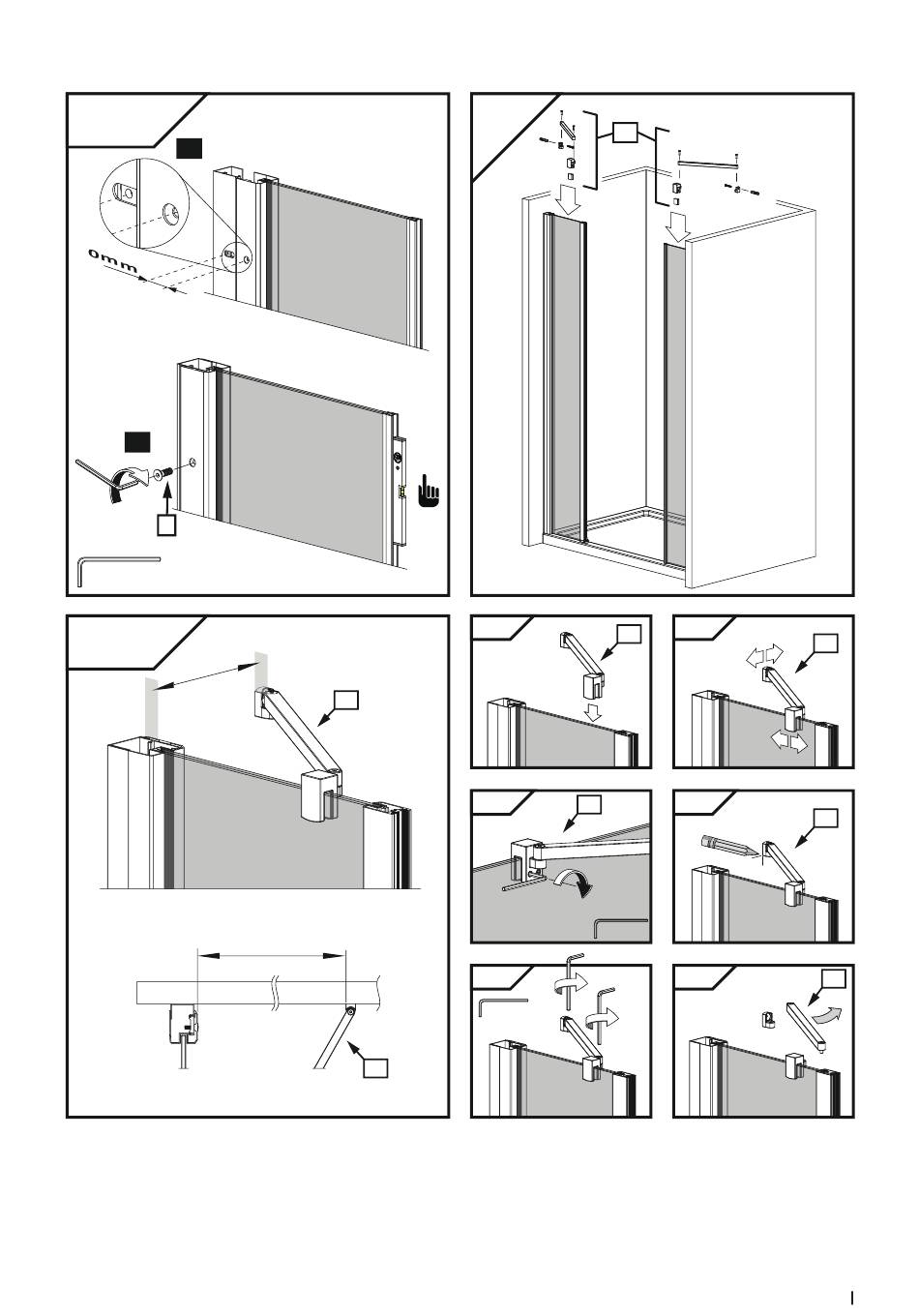 0mm