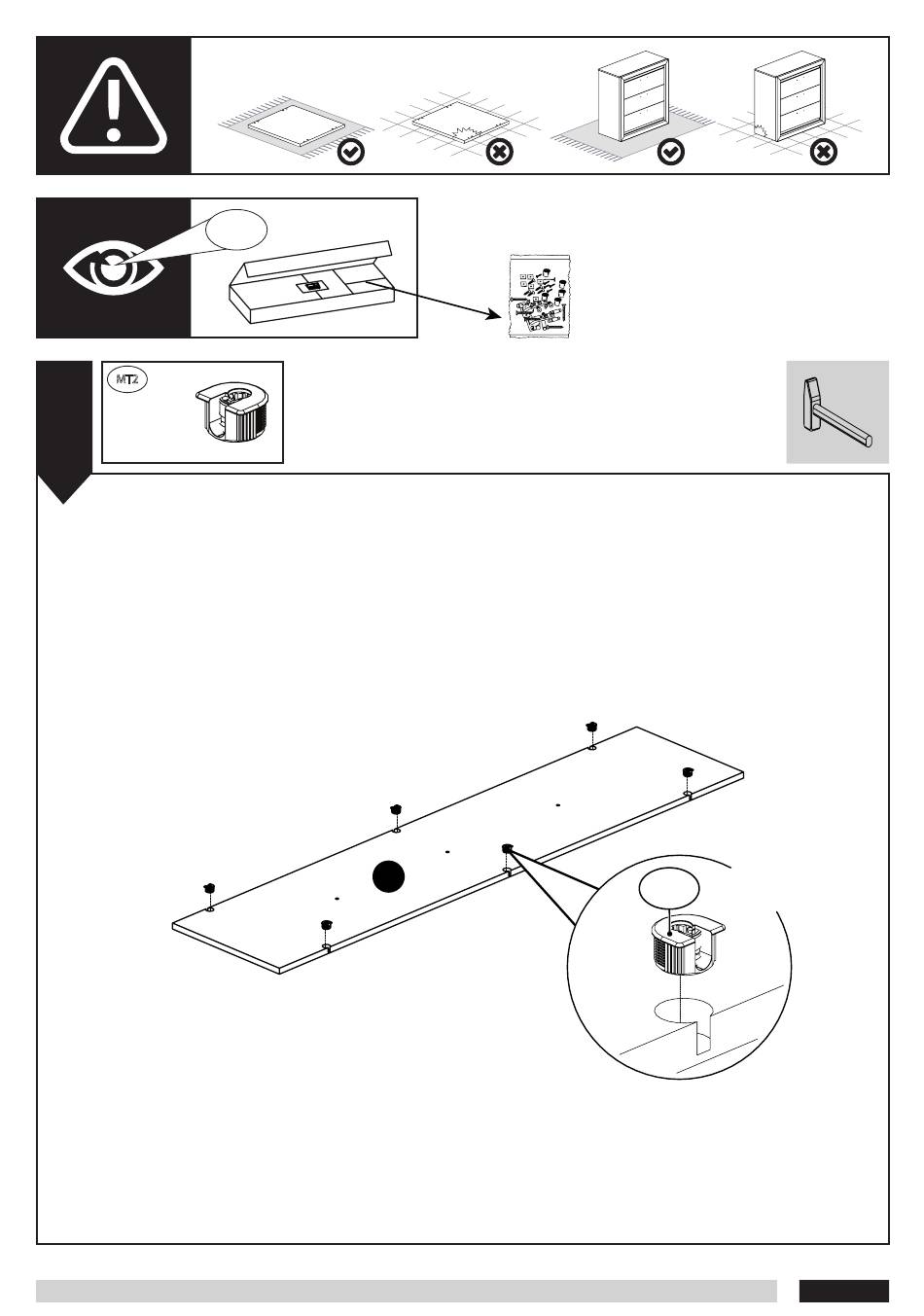 MT2