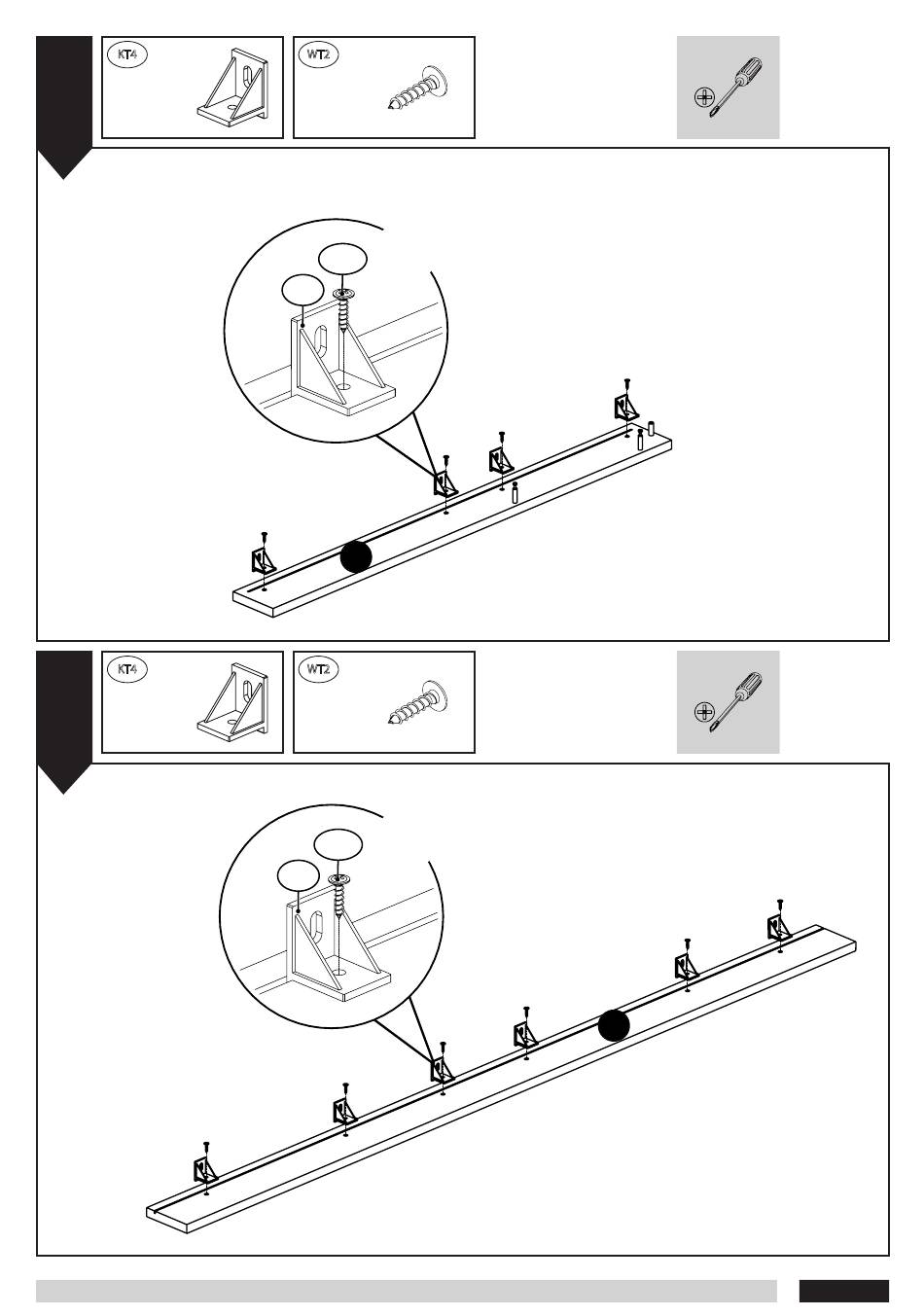 KT4

WT2

KT4

WT2