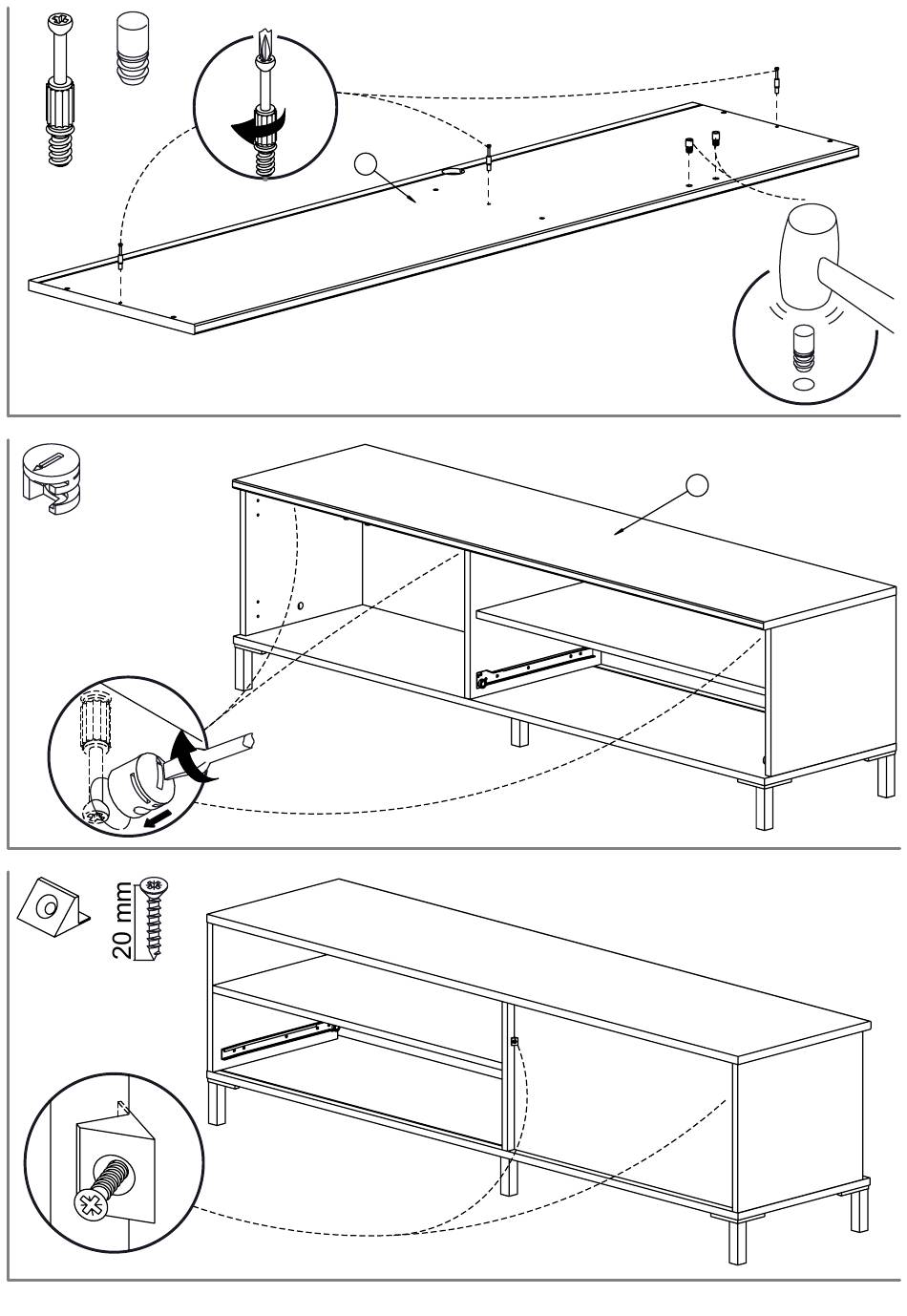 20 mm