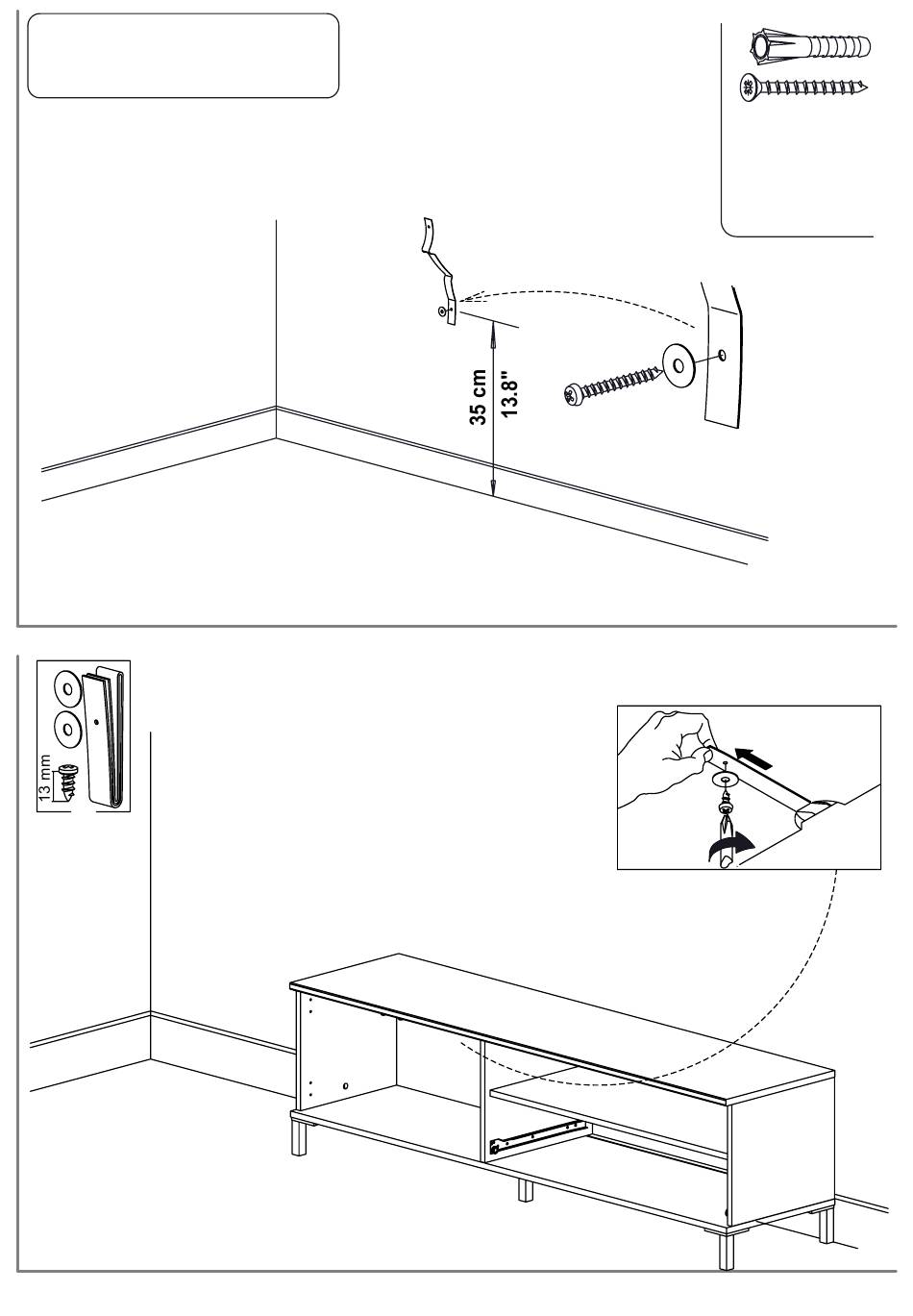 35 cm
13.8"

13 mm