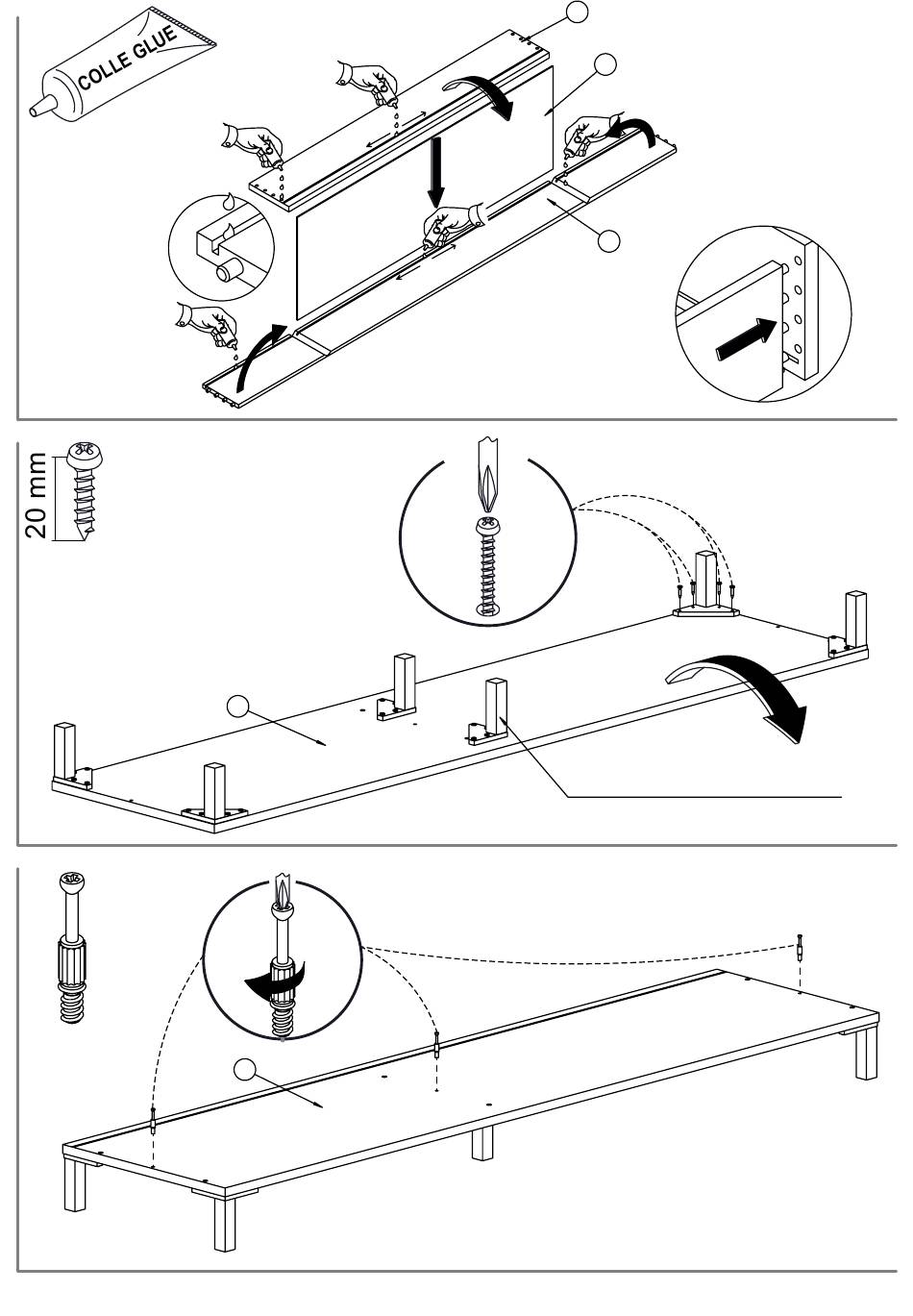 COLLE GLUE

20 mm