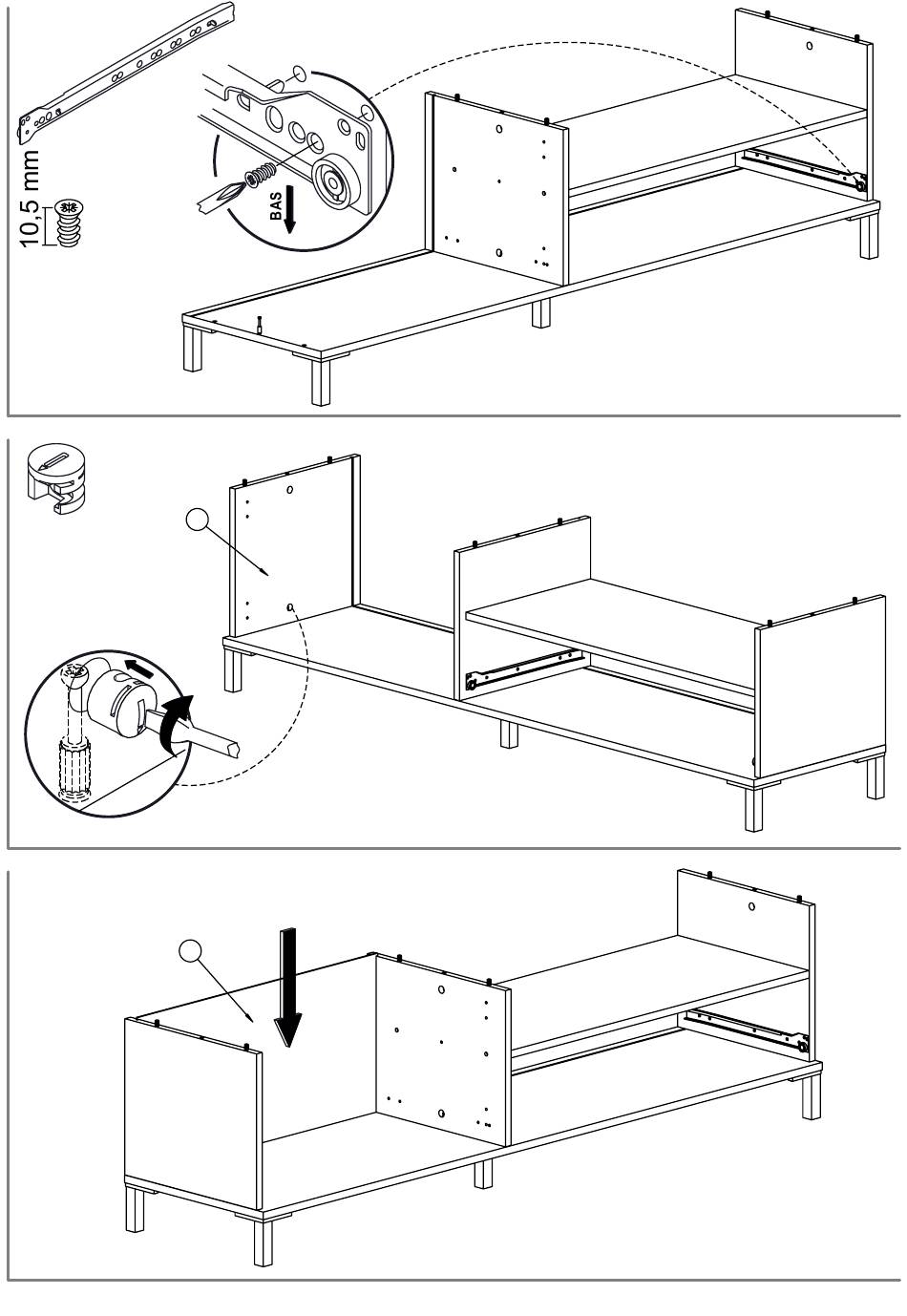 10,5 mm

BAS