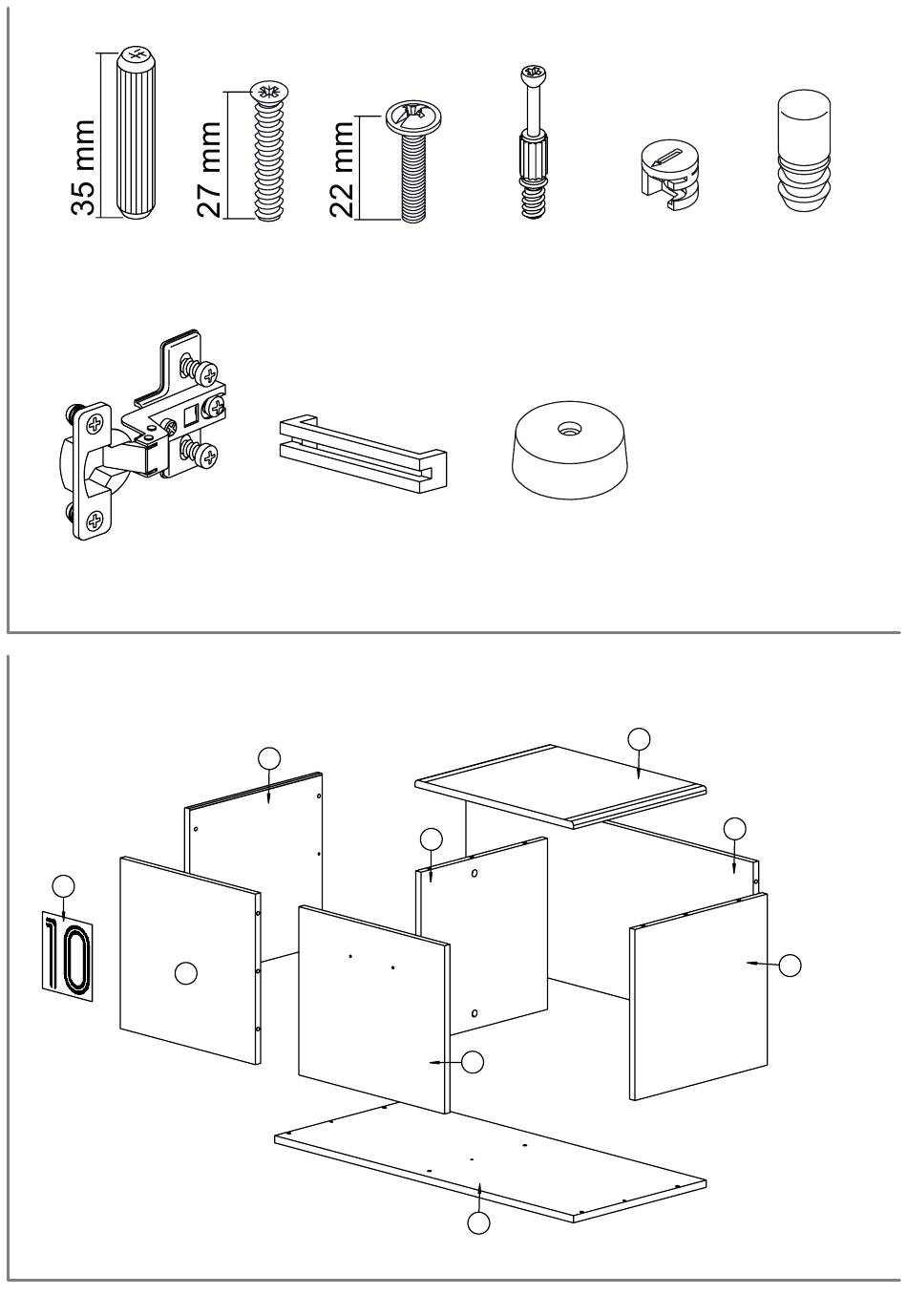 35 mm
27 mm
22 mm

10