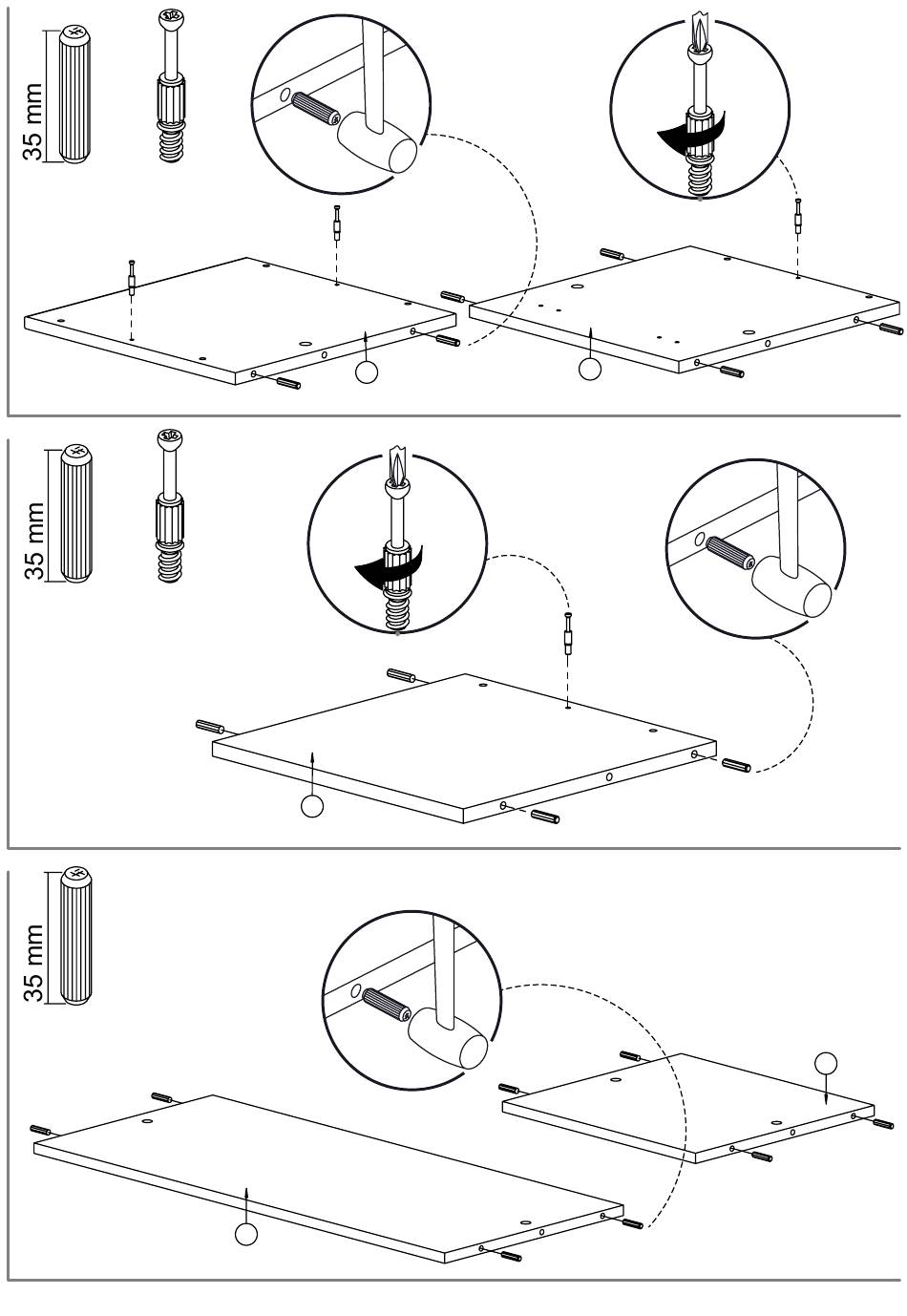 35 mm

35 mm

35 mm