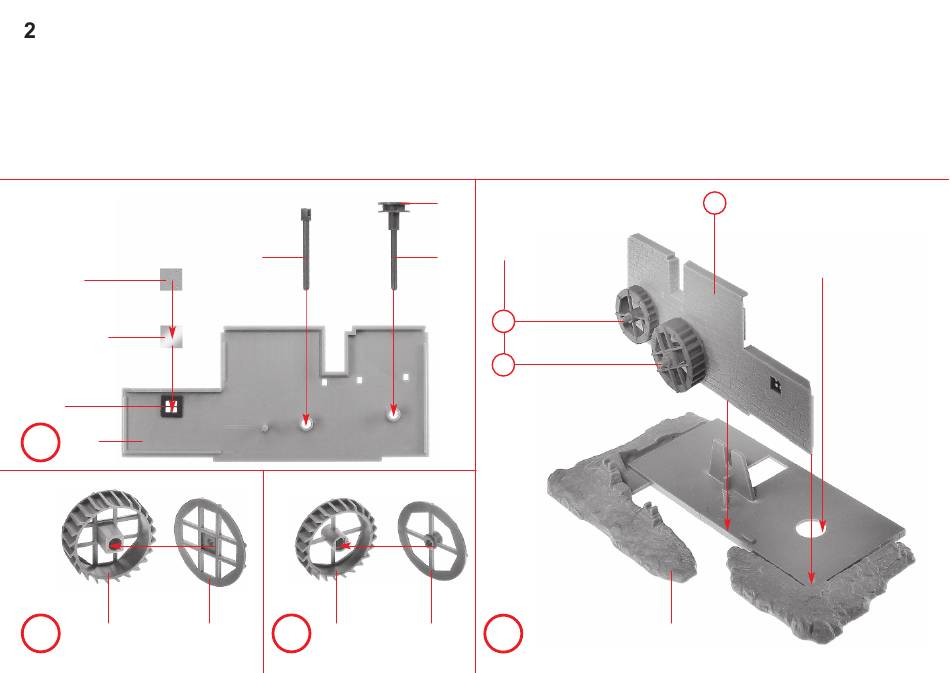 2