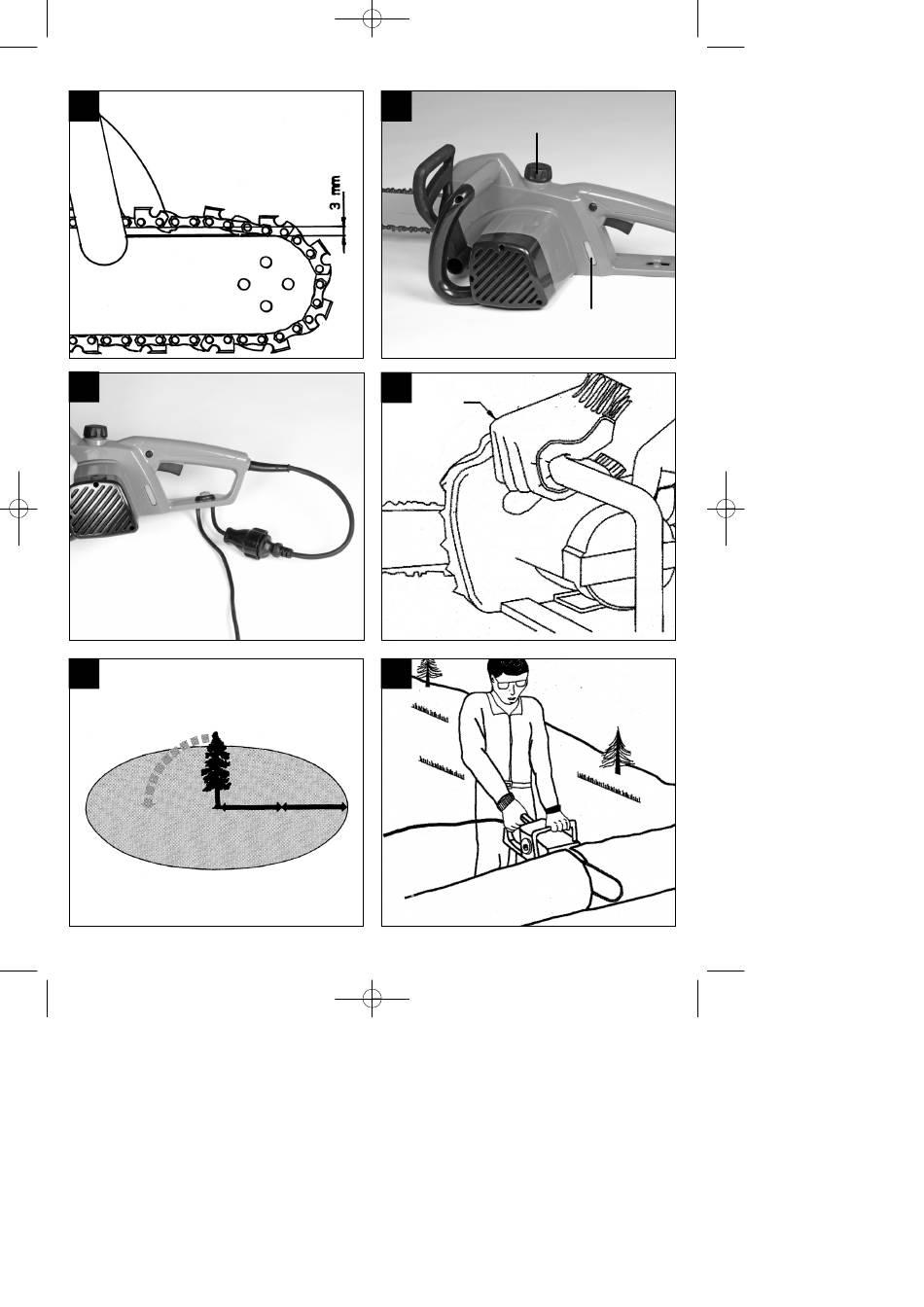 3 mm