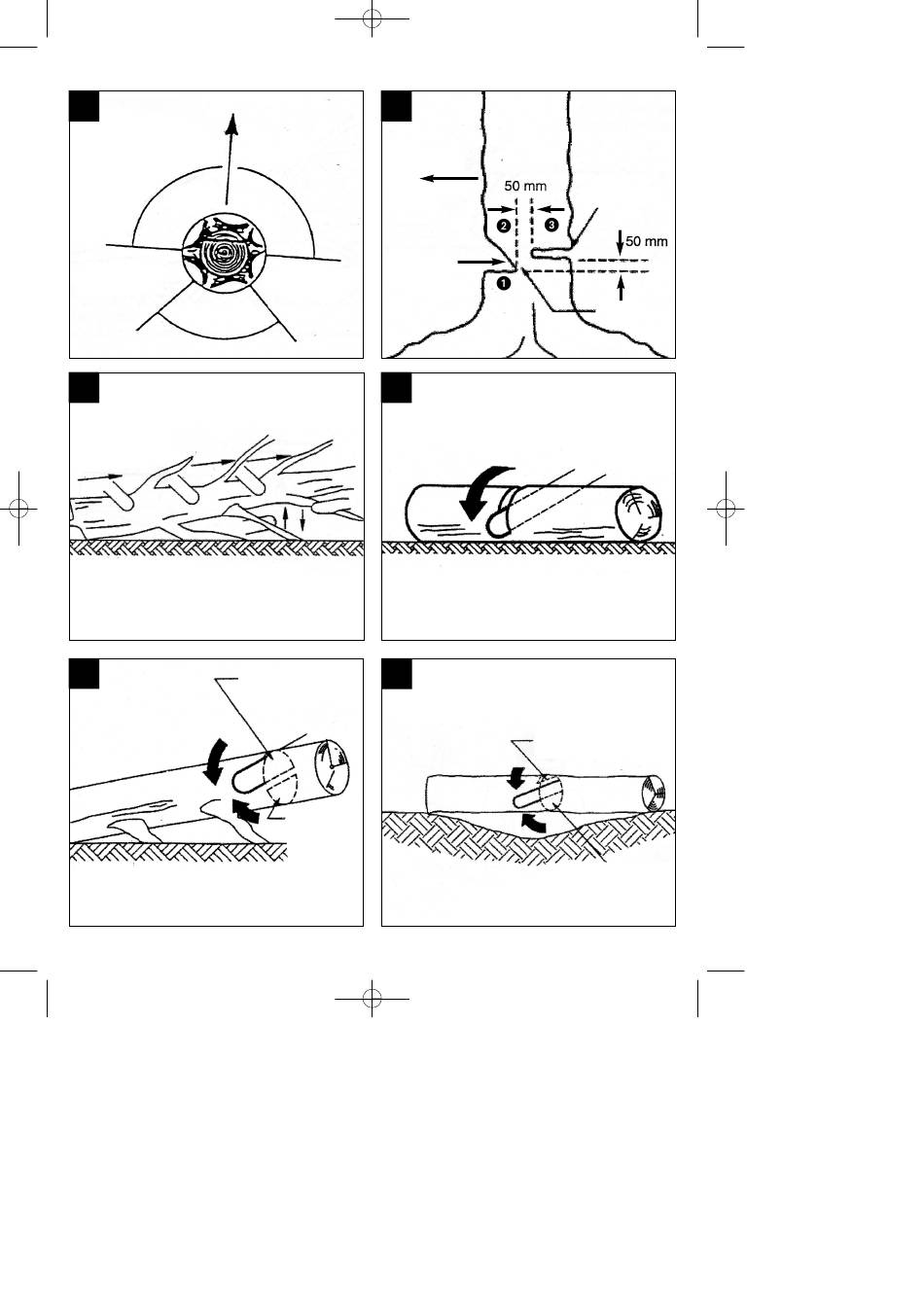 50 mm
2
3
50 mm
1