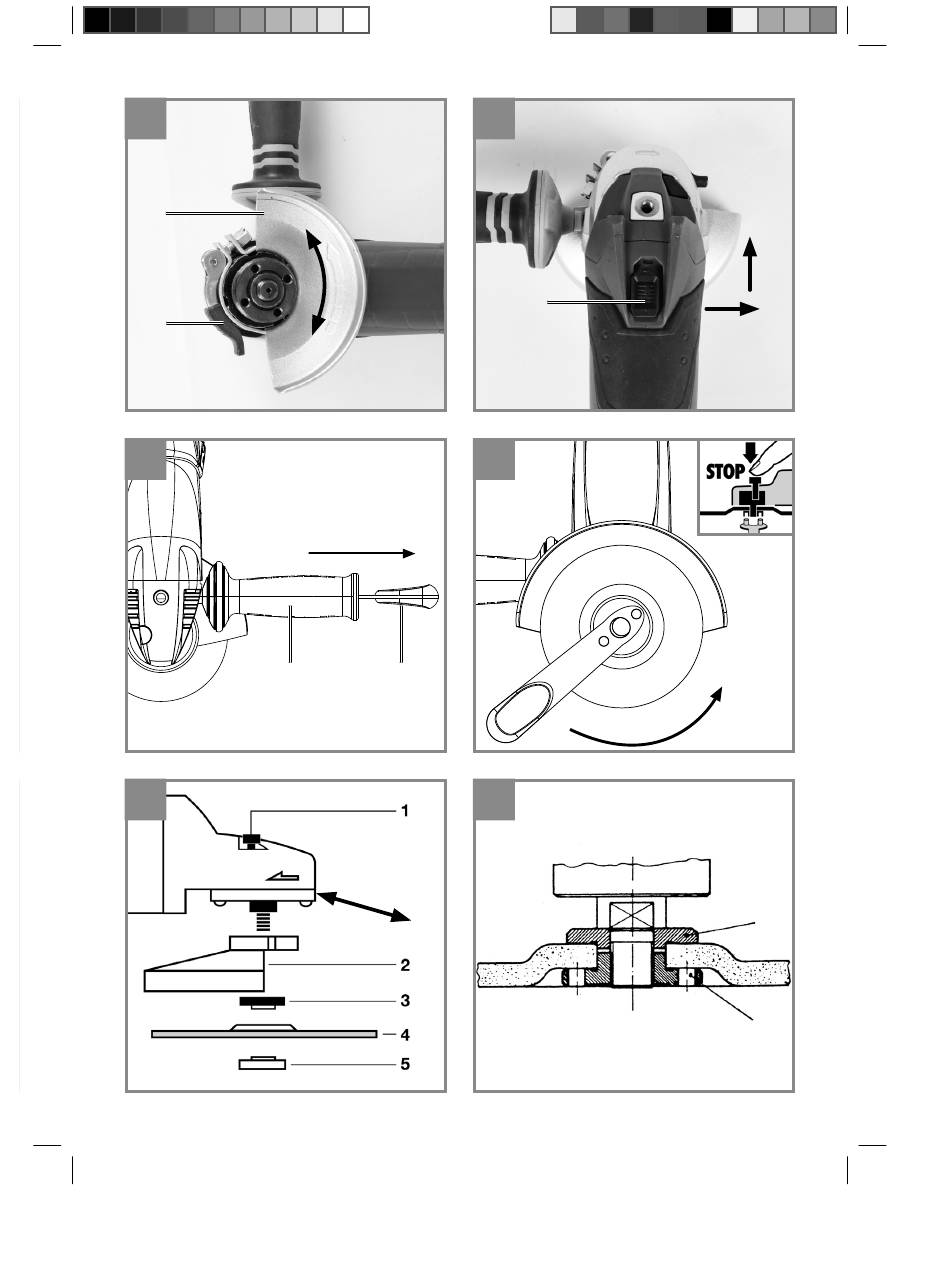 STOP

1

2

3

4

5