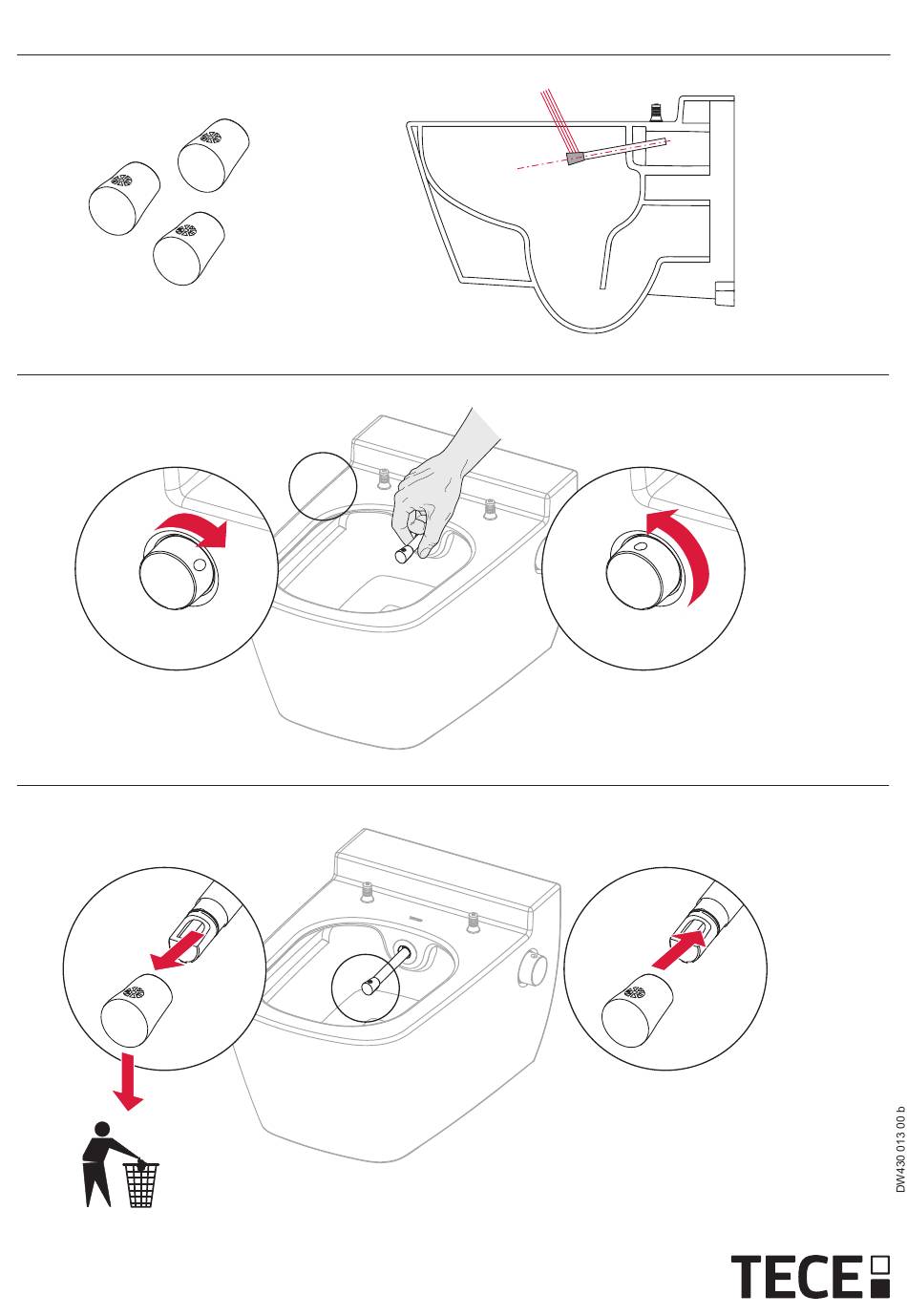 DW430 013 00 b

TECE