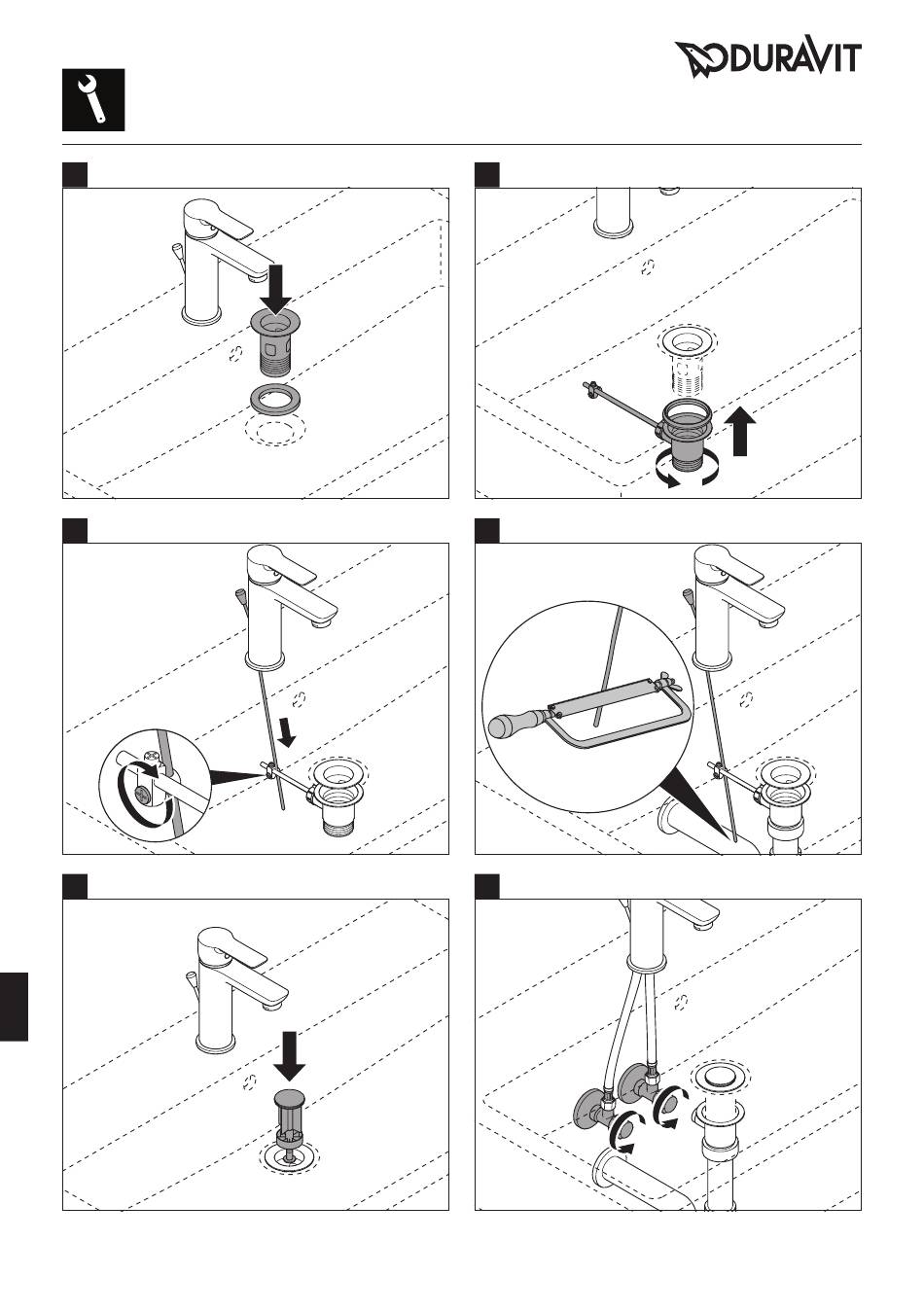 DURAVIT