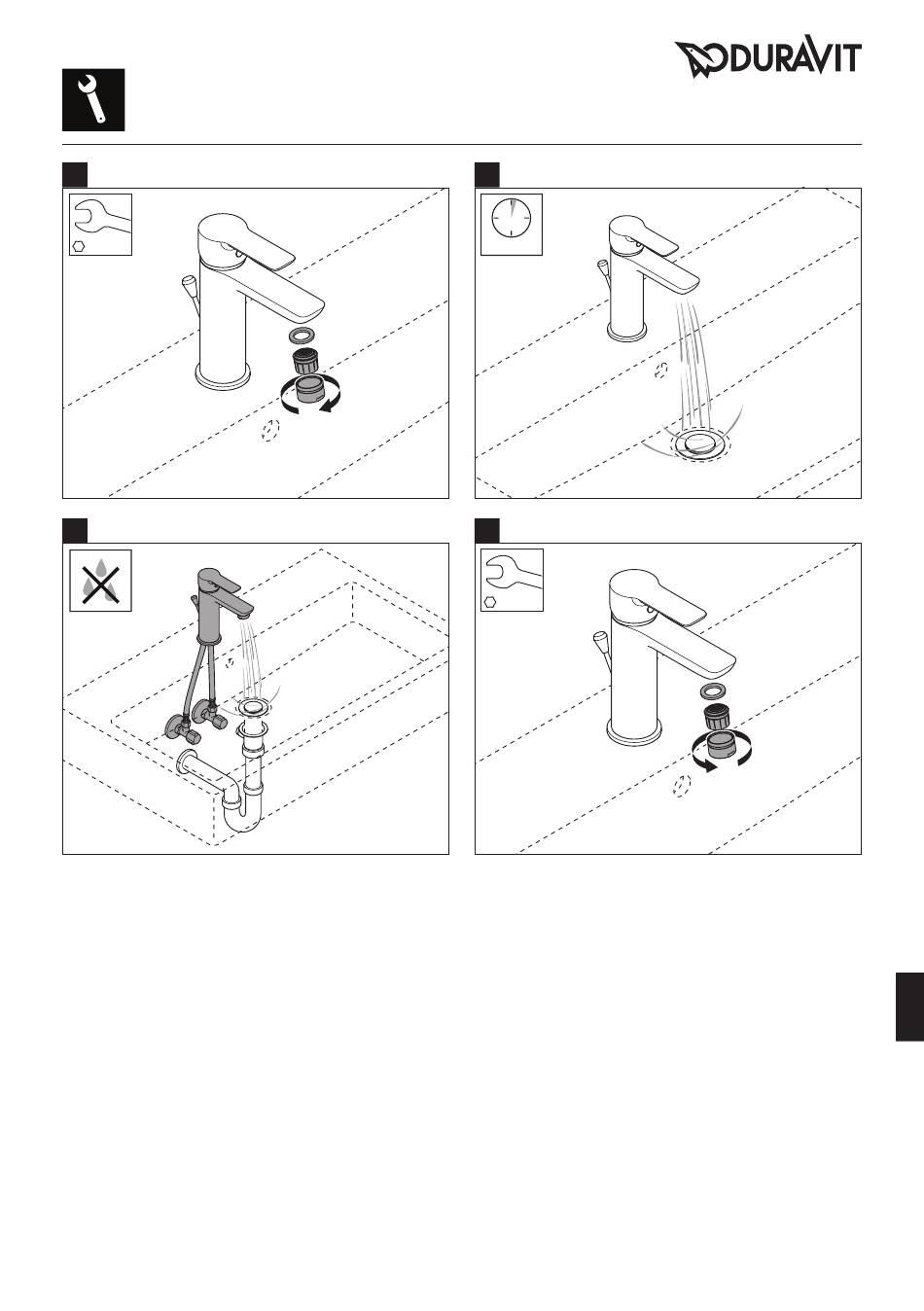 DURAVIT