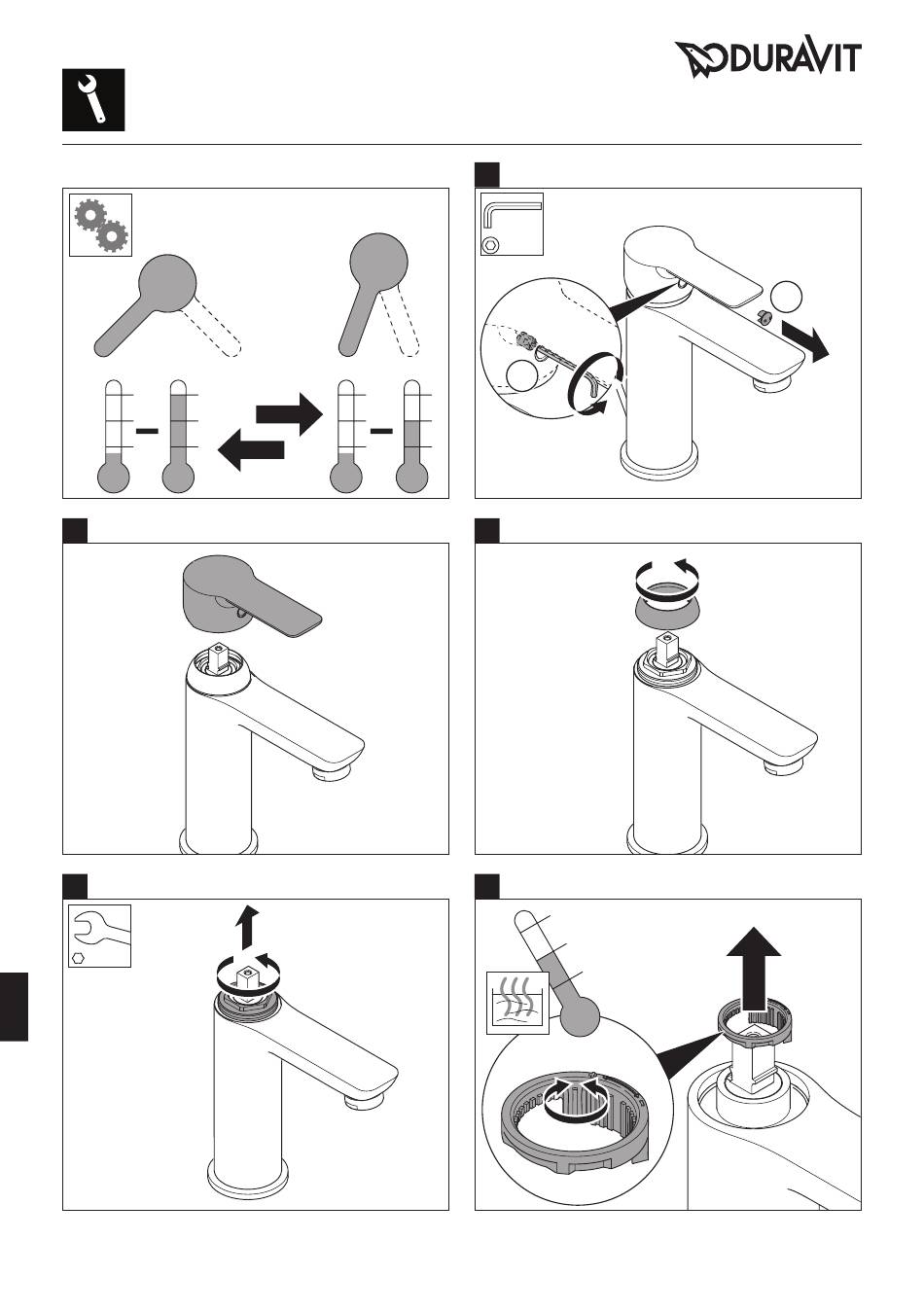 DURAVIT