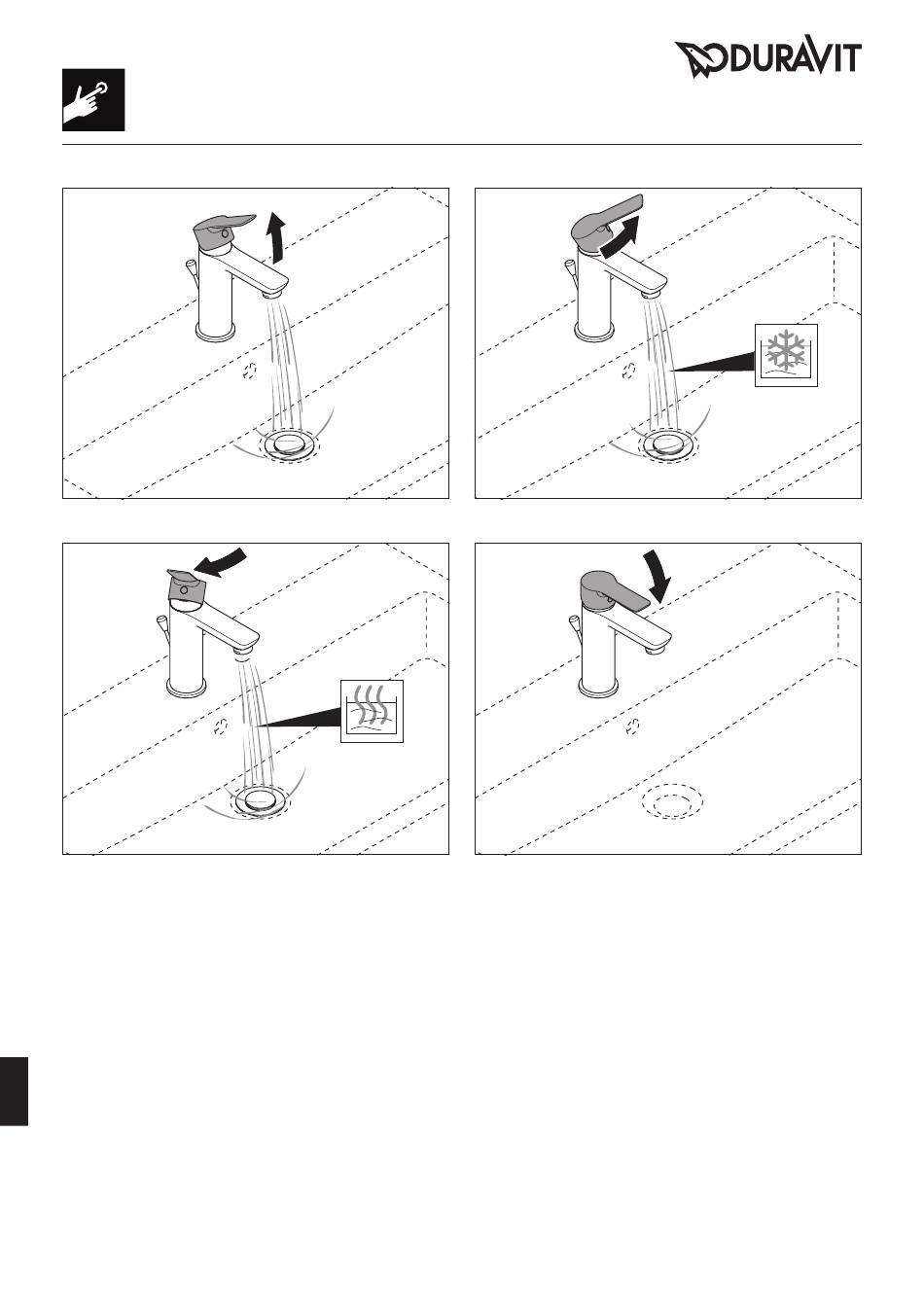 DURAVIT