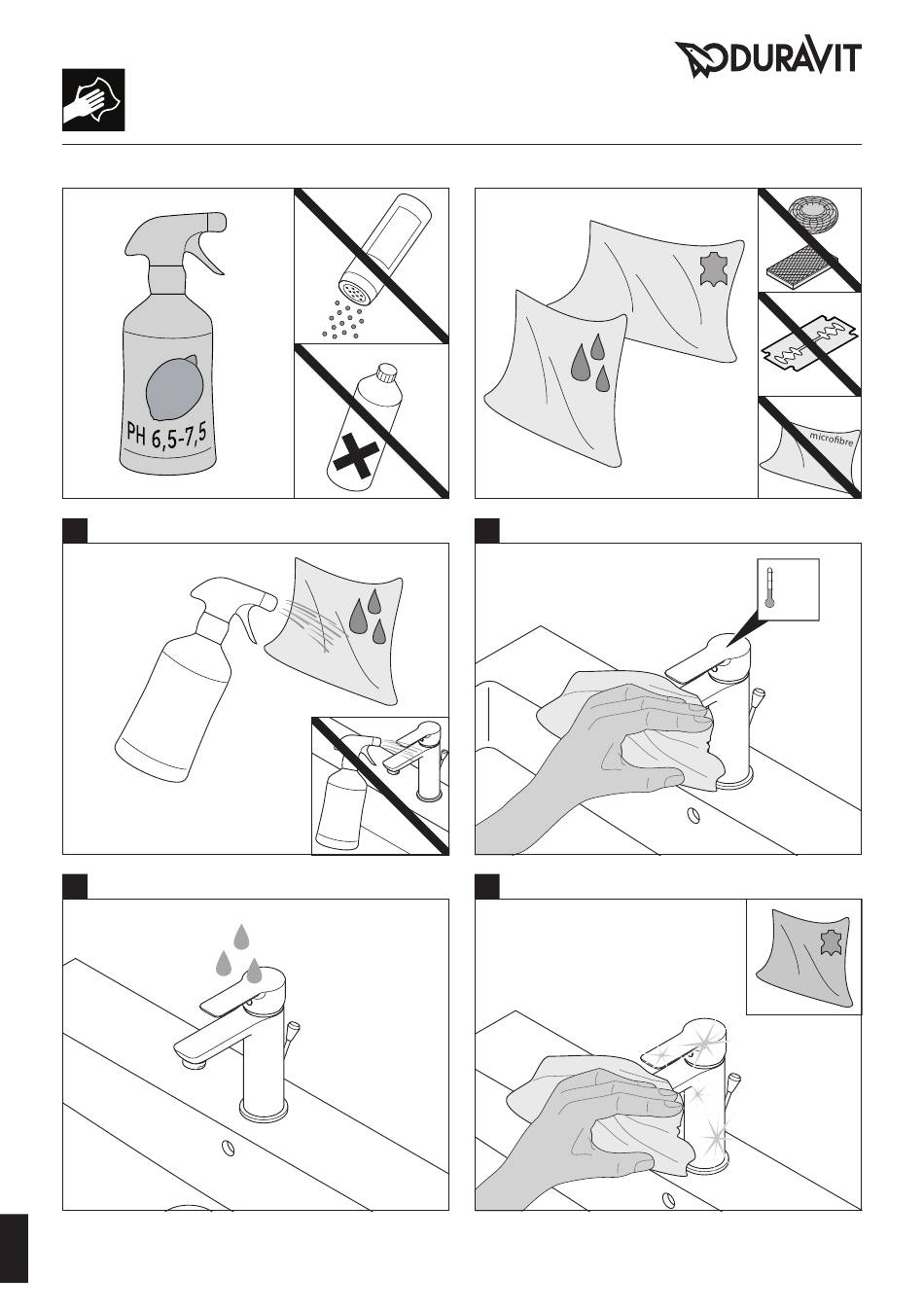 DURAVIT

PH 6,5-7,5

microfibre