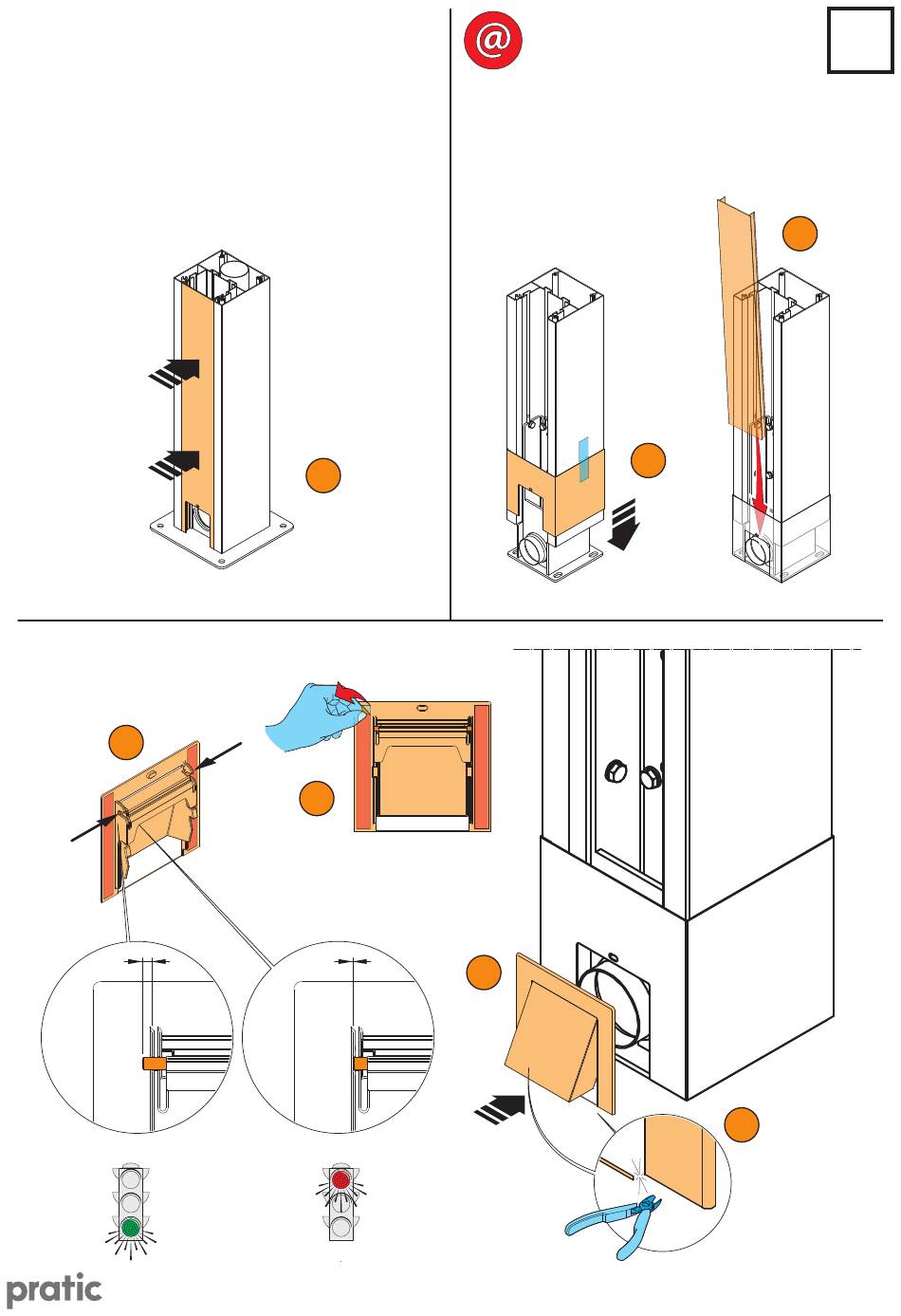 @

pratic