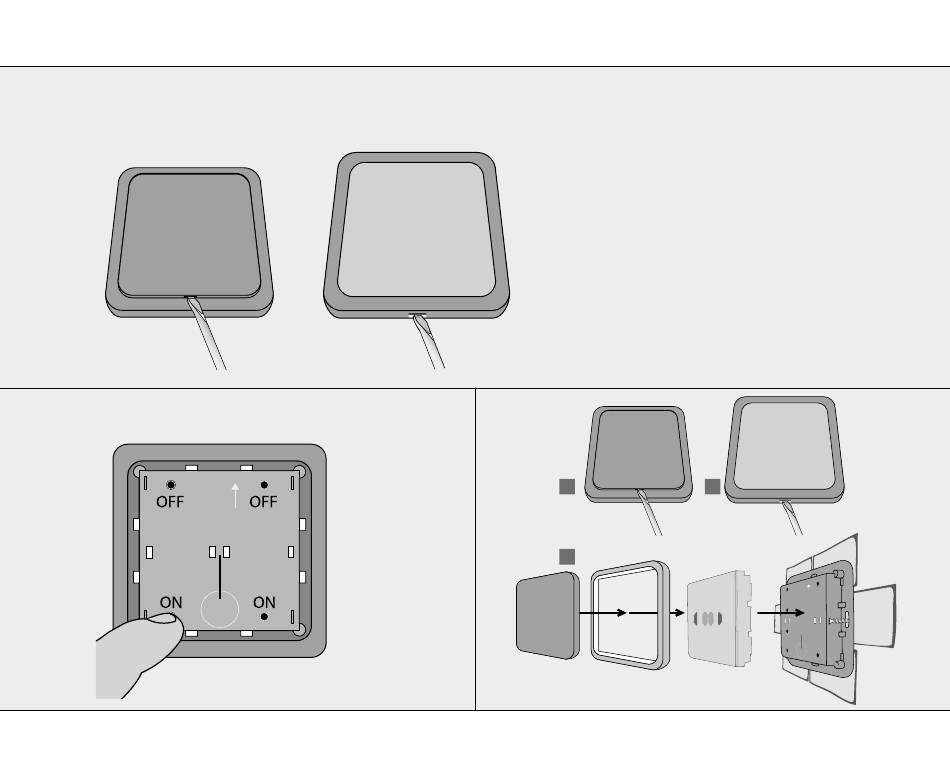 OFF
OFF
ON
ON