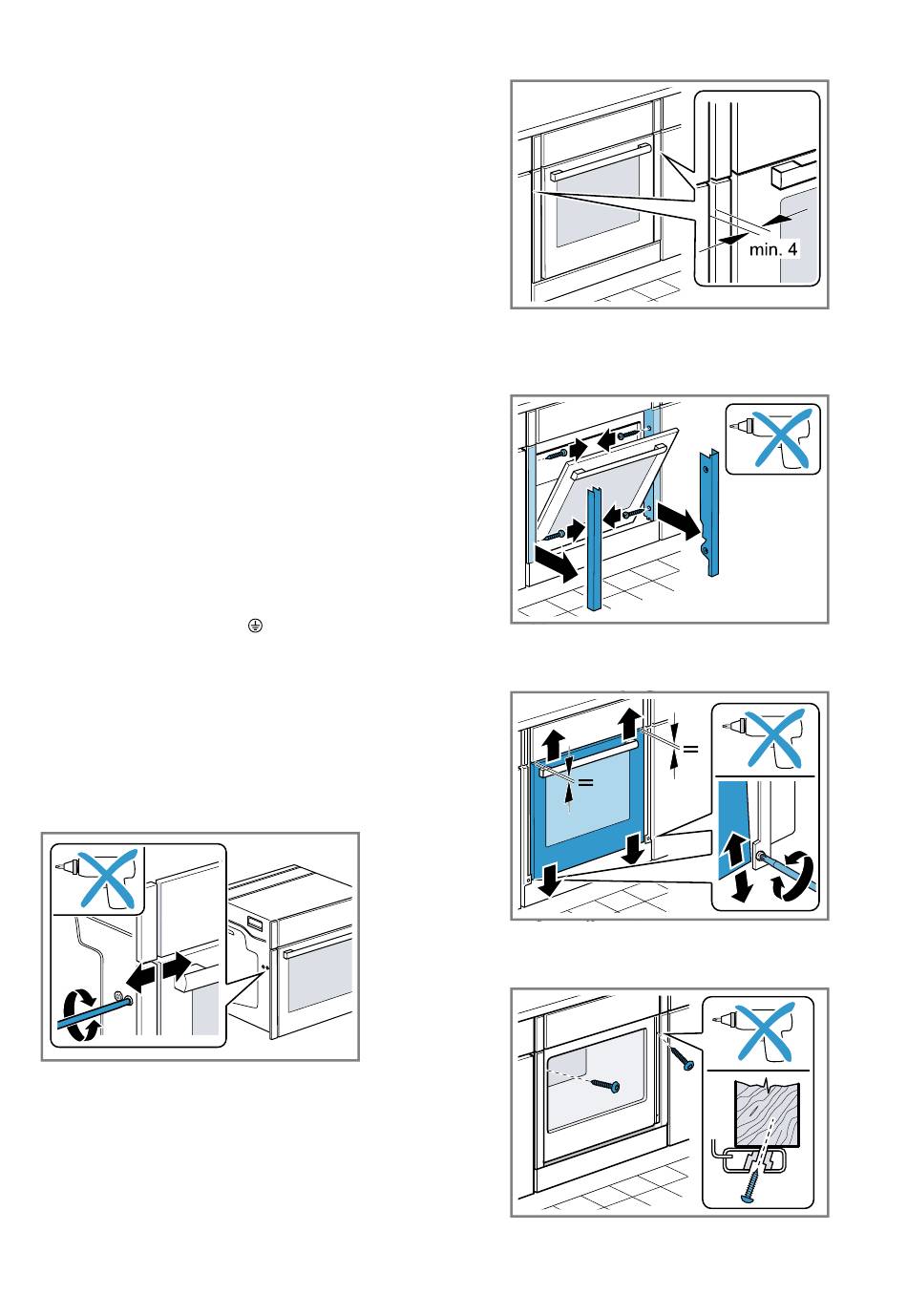 min. 4

=

=