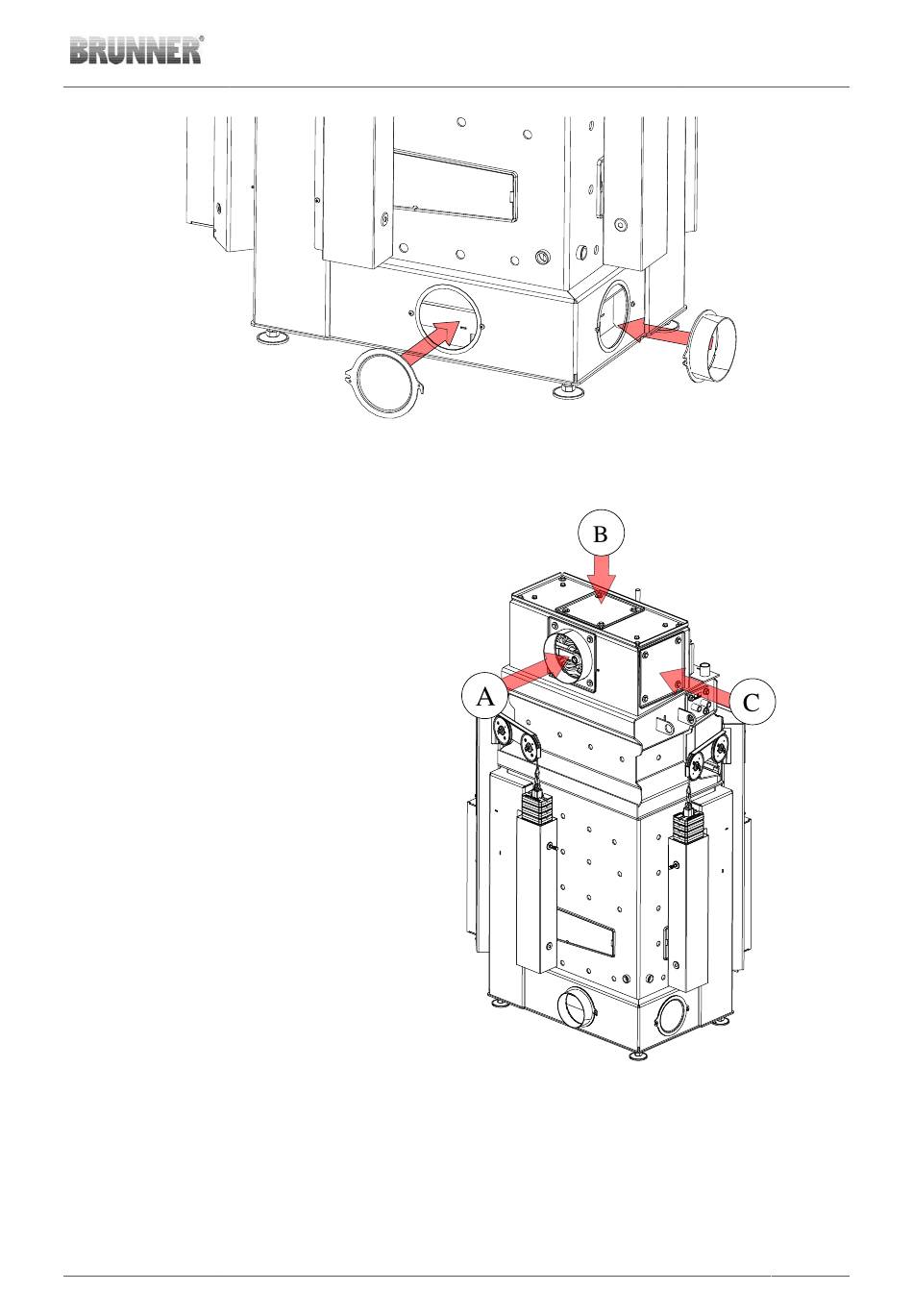 BRUNNER®

B

A

C