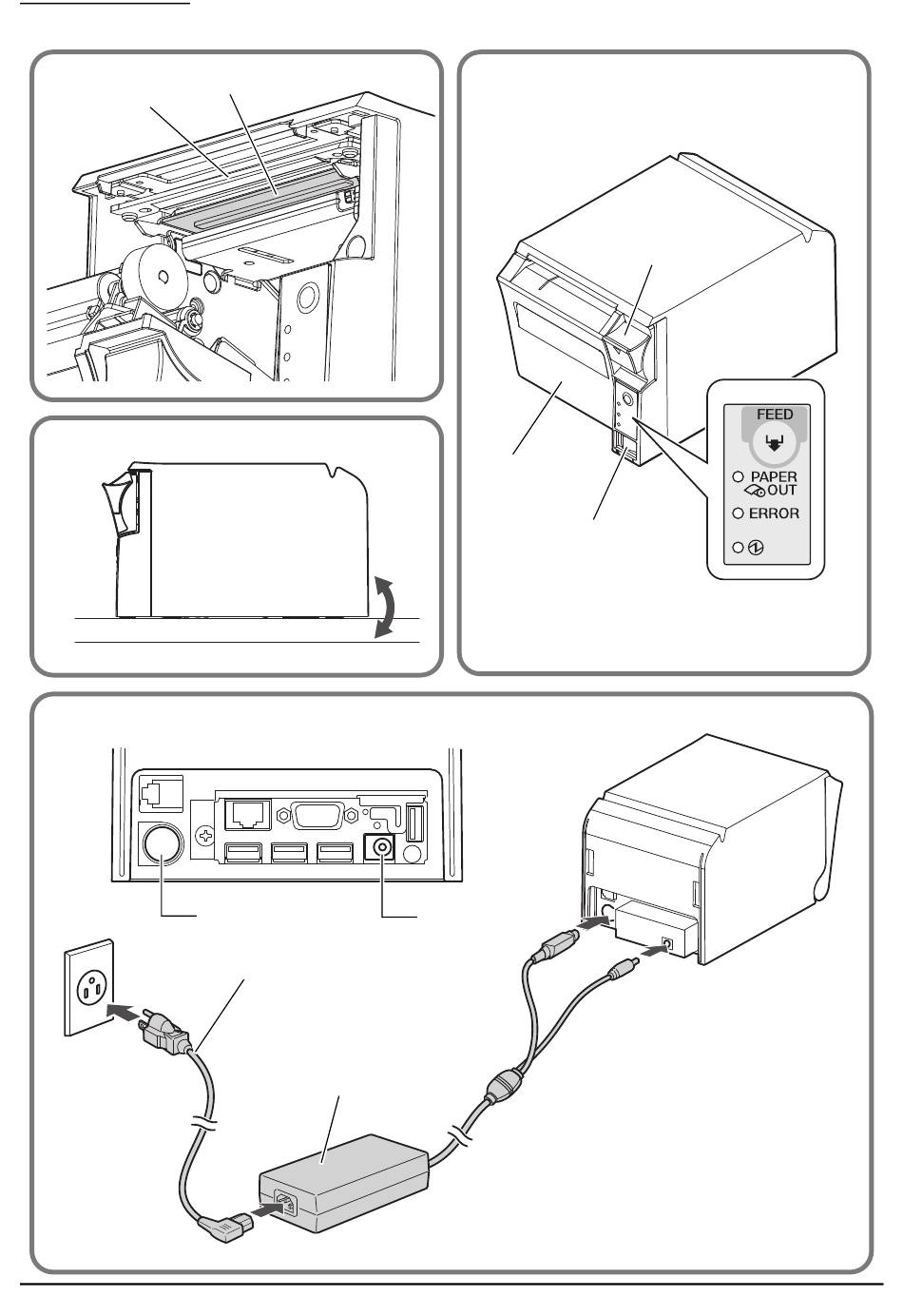 FEED

PAPER OUT

ERROR