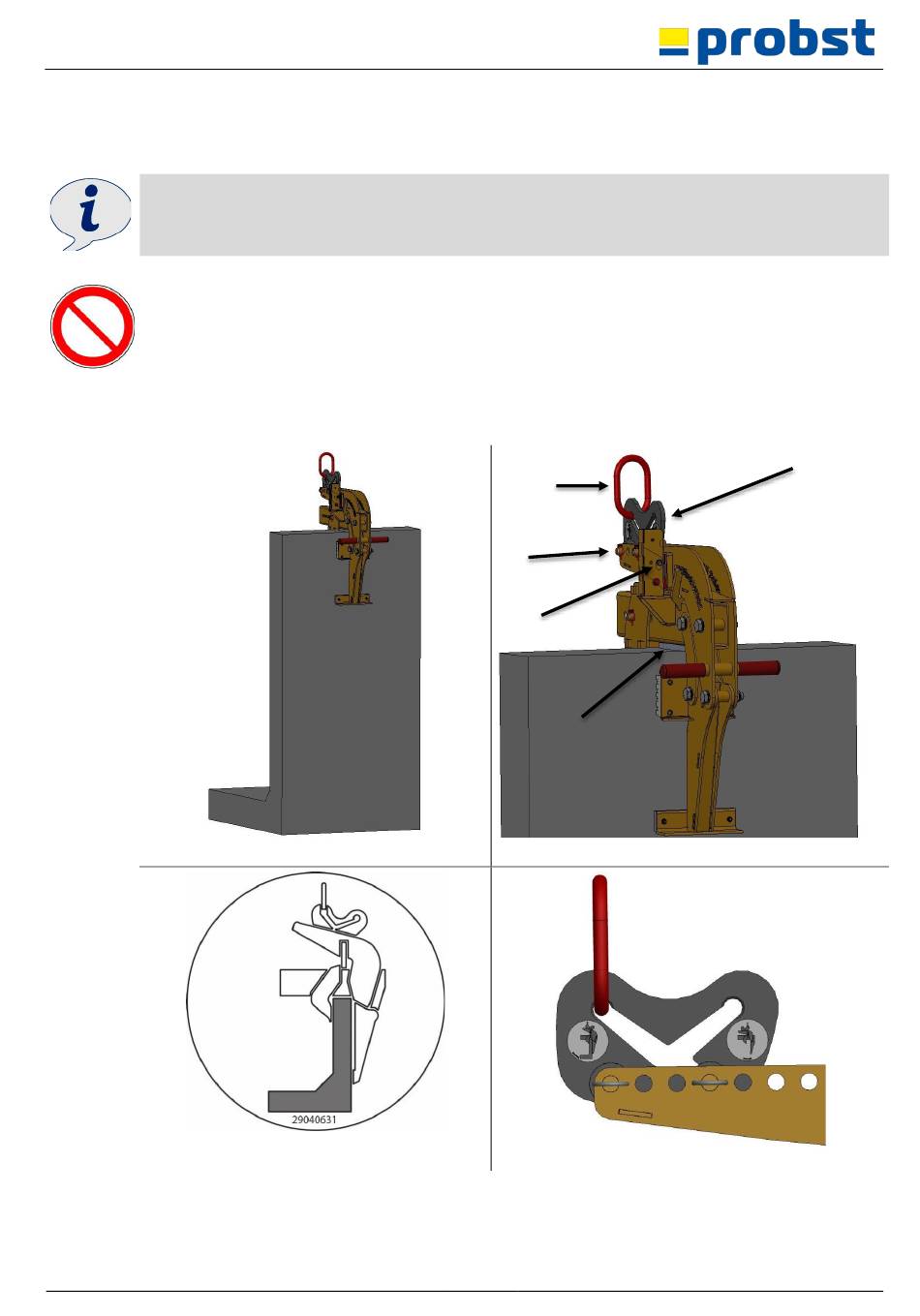 probst

29040631