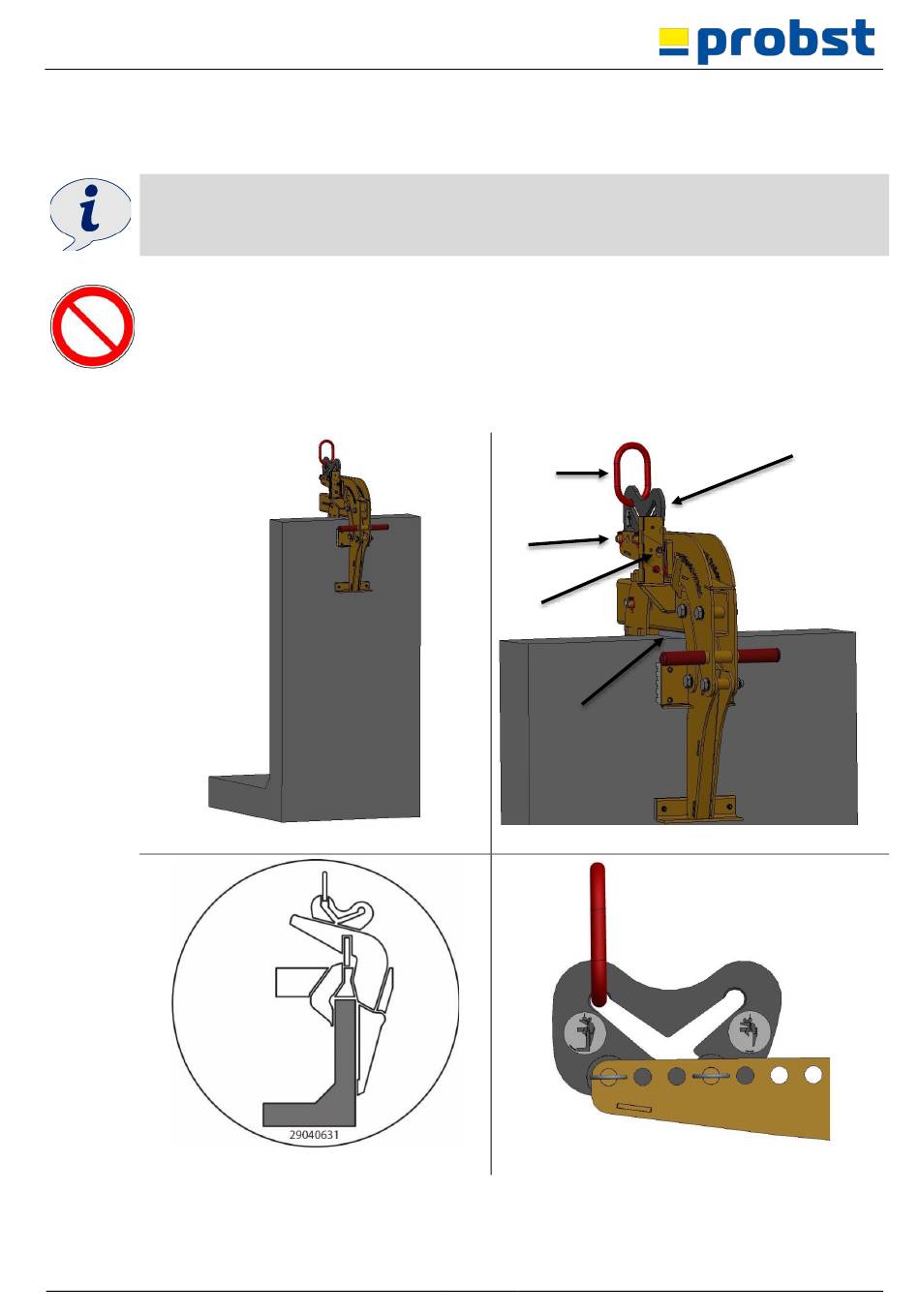 probst

29040631