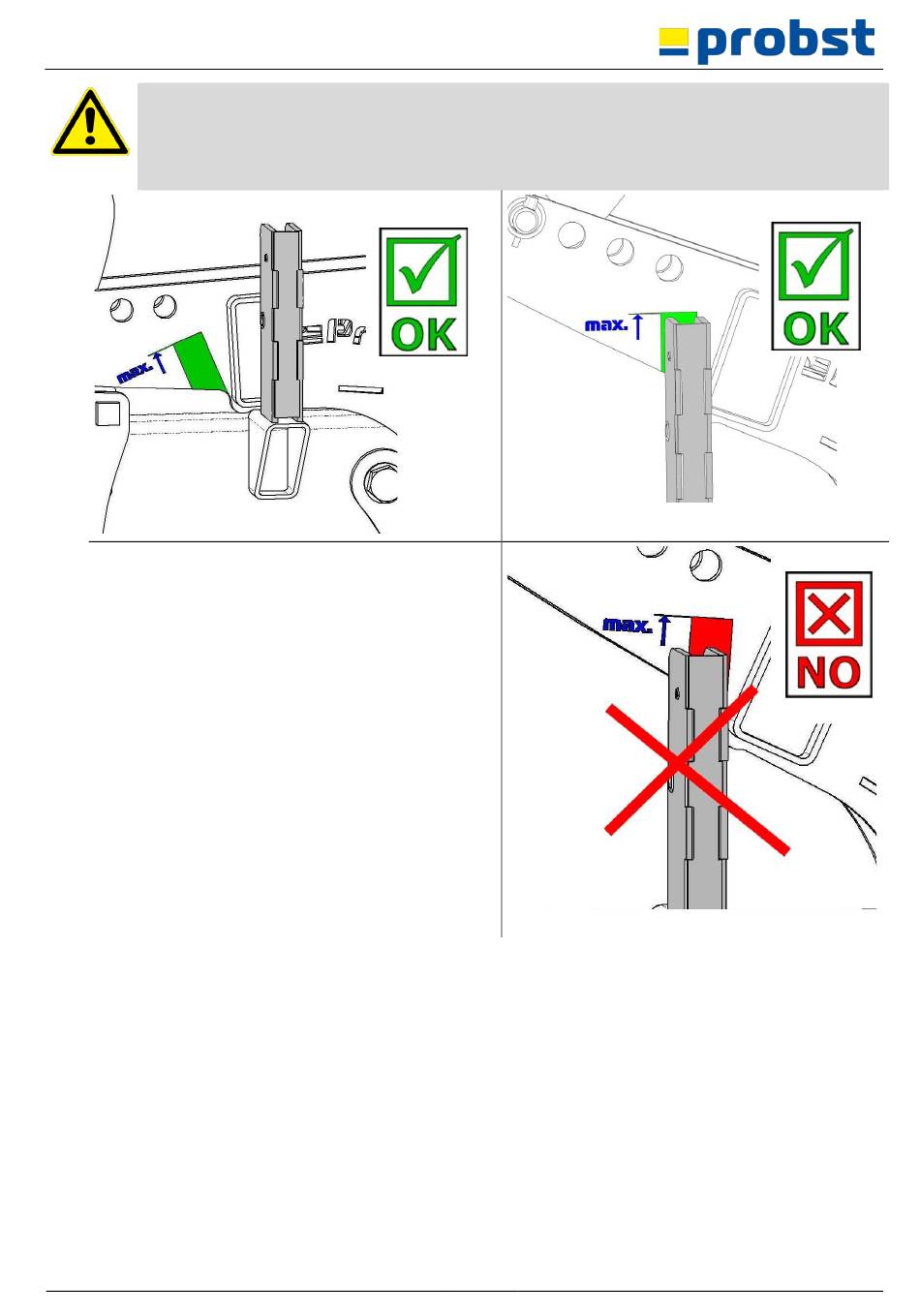 probst

max.

OK

max.

OK

max.

NO