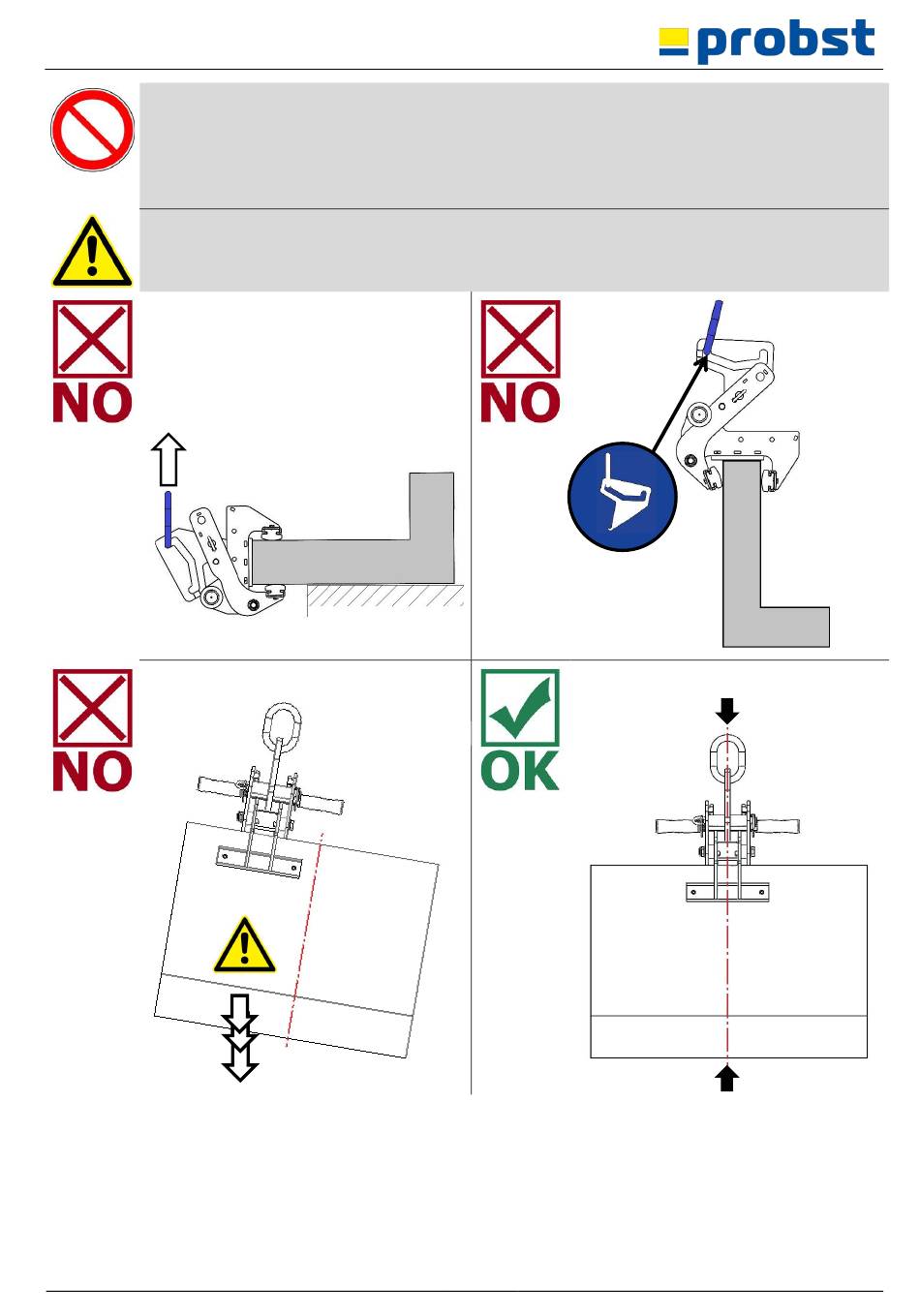 probst

NO

NO

NO

OK