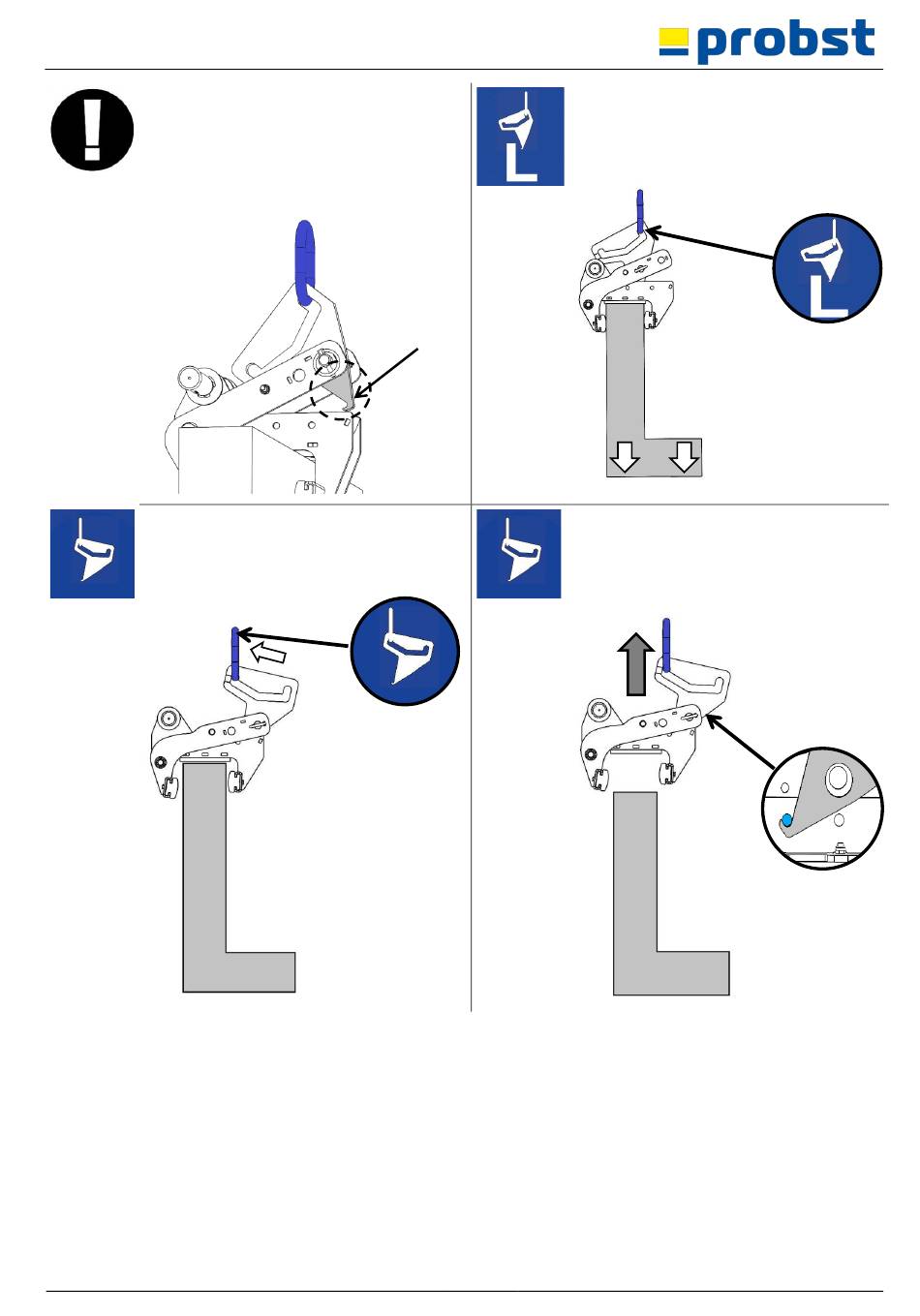 probst