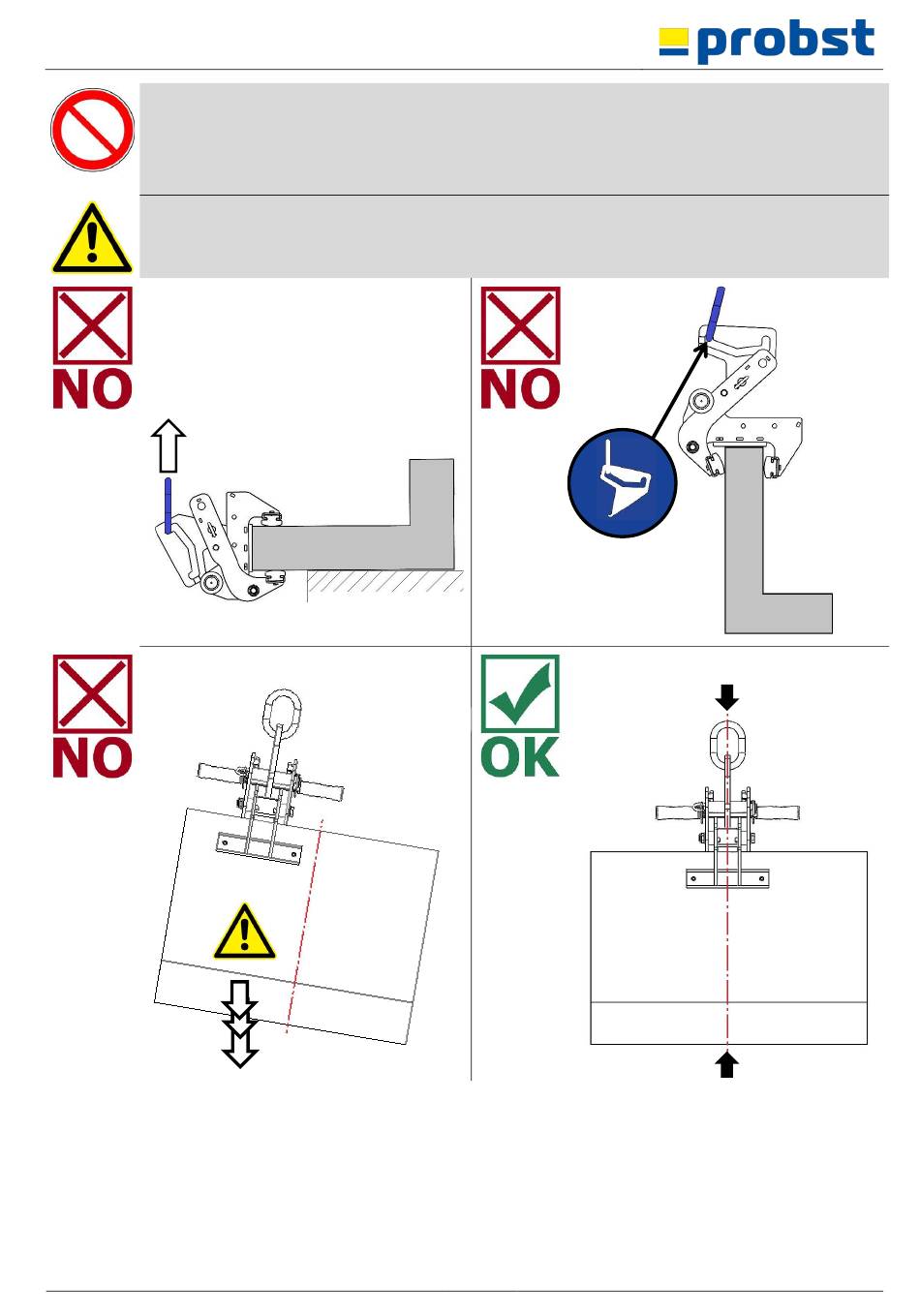 probst

NO

NO

NO

OK