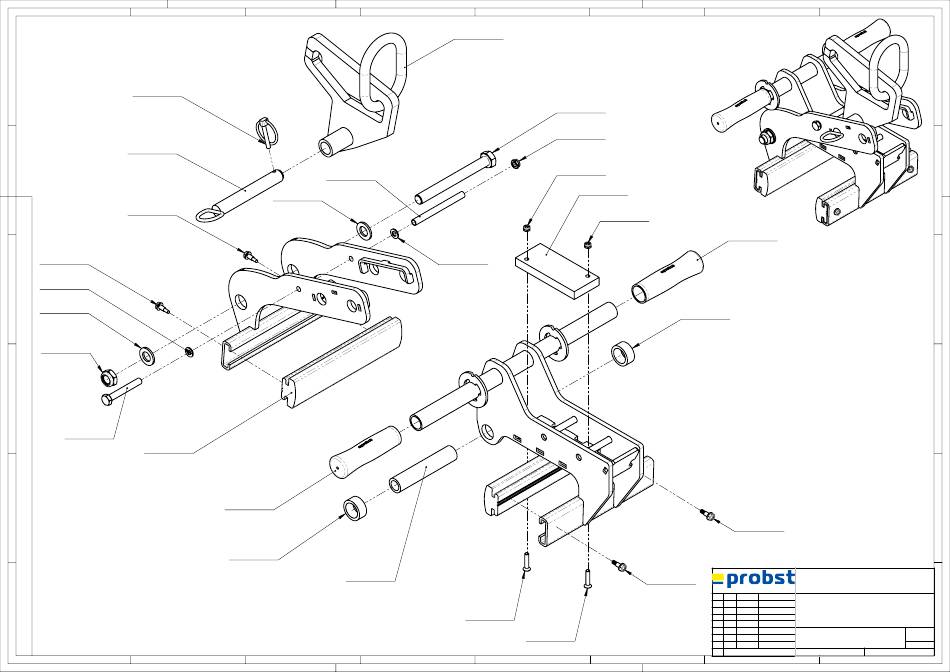 probst