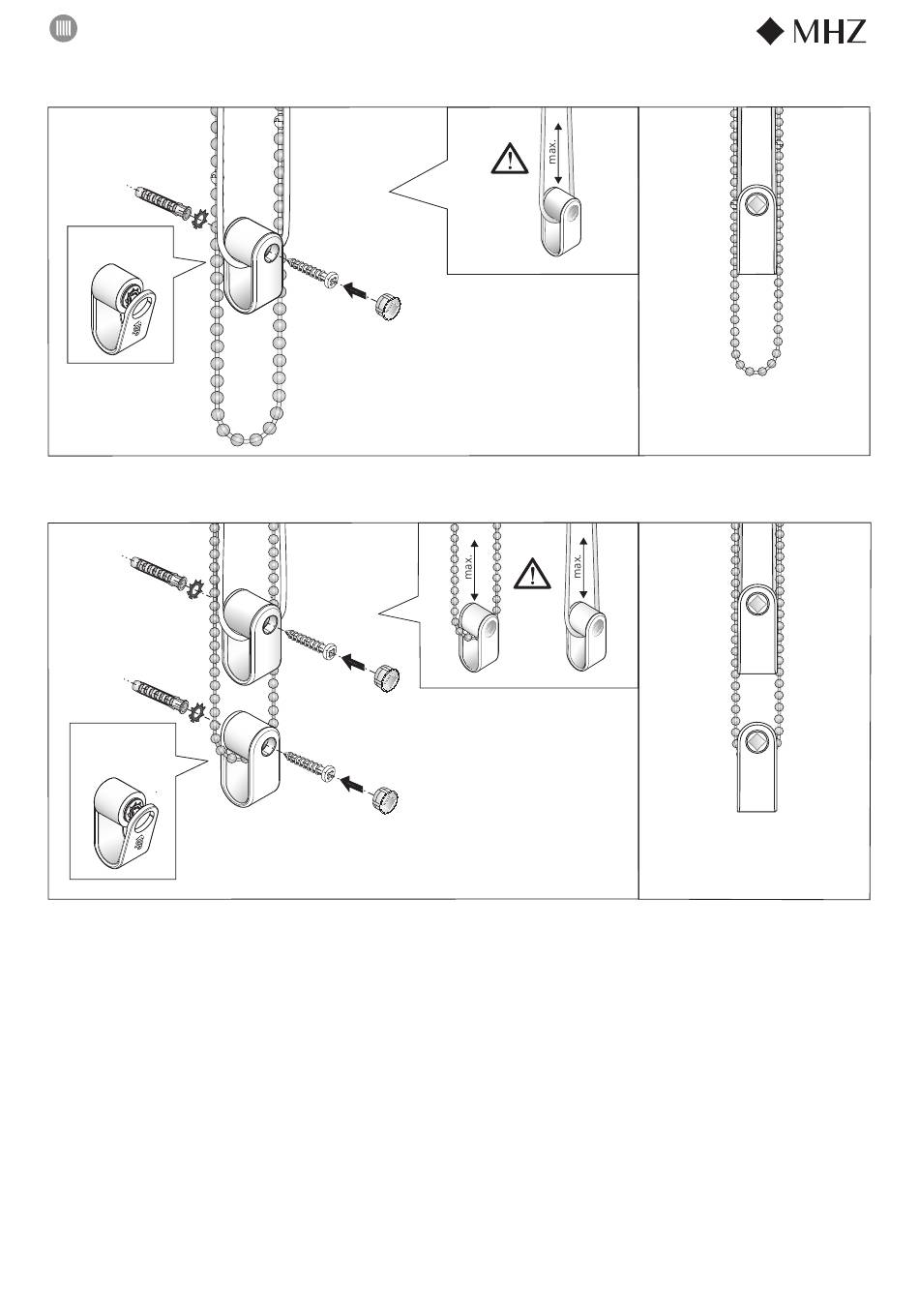 MHZ

max.

max.

max.