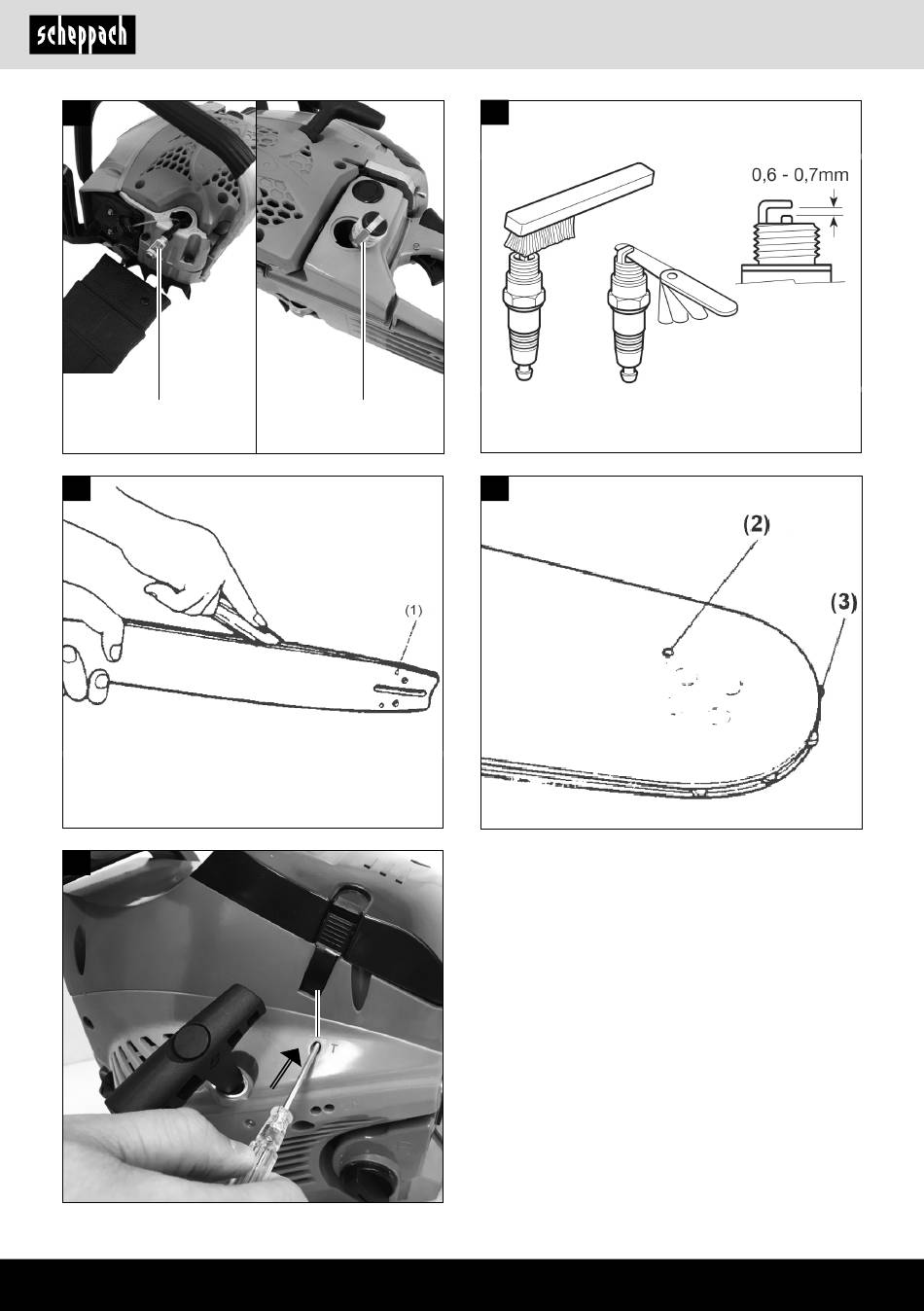 scheppach

0,6 - 0,7mm

(1)

(2)

(3)

T