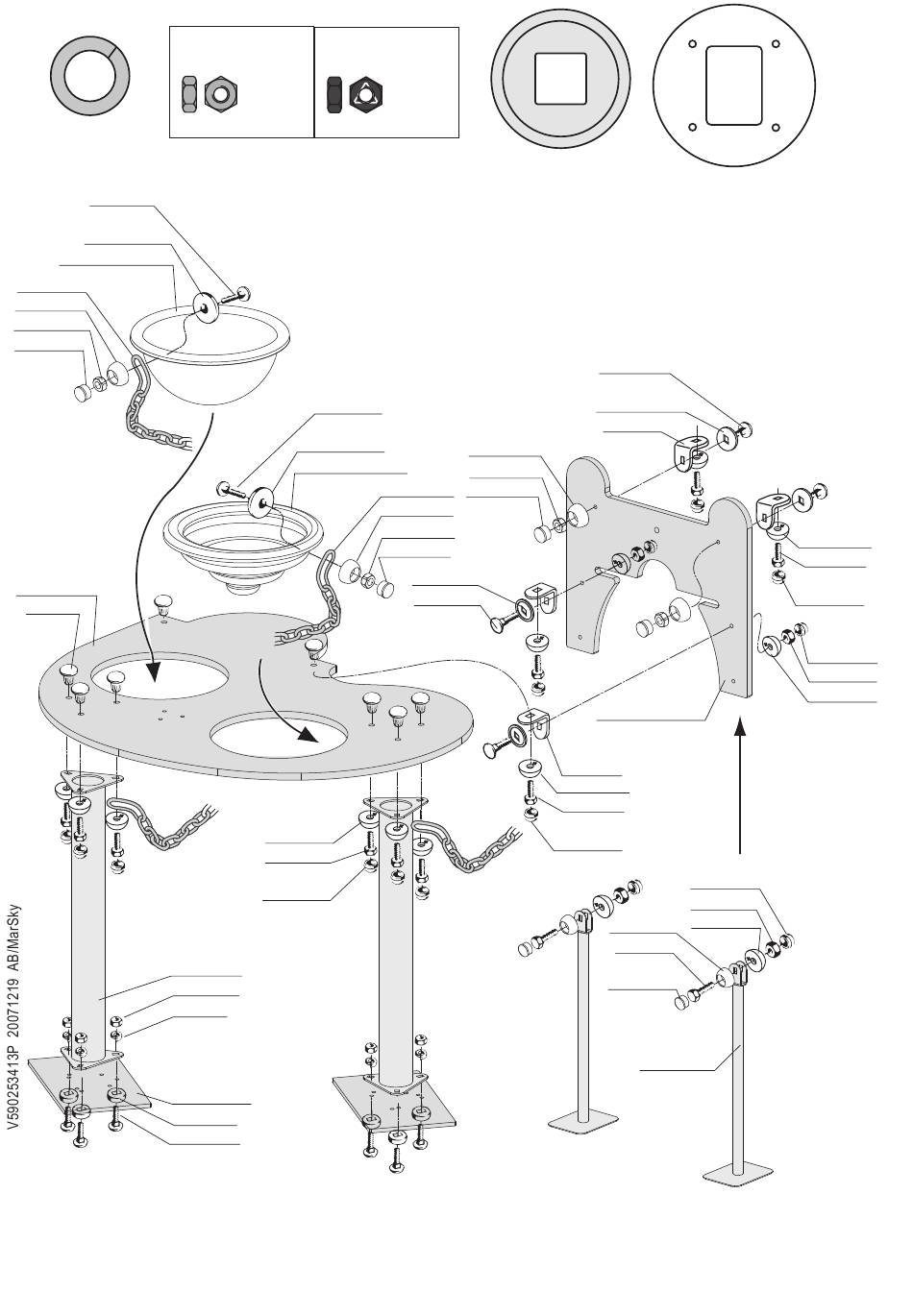 V590253413P 20071219 AB/MarSky