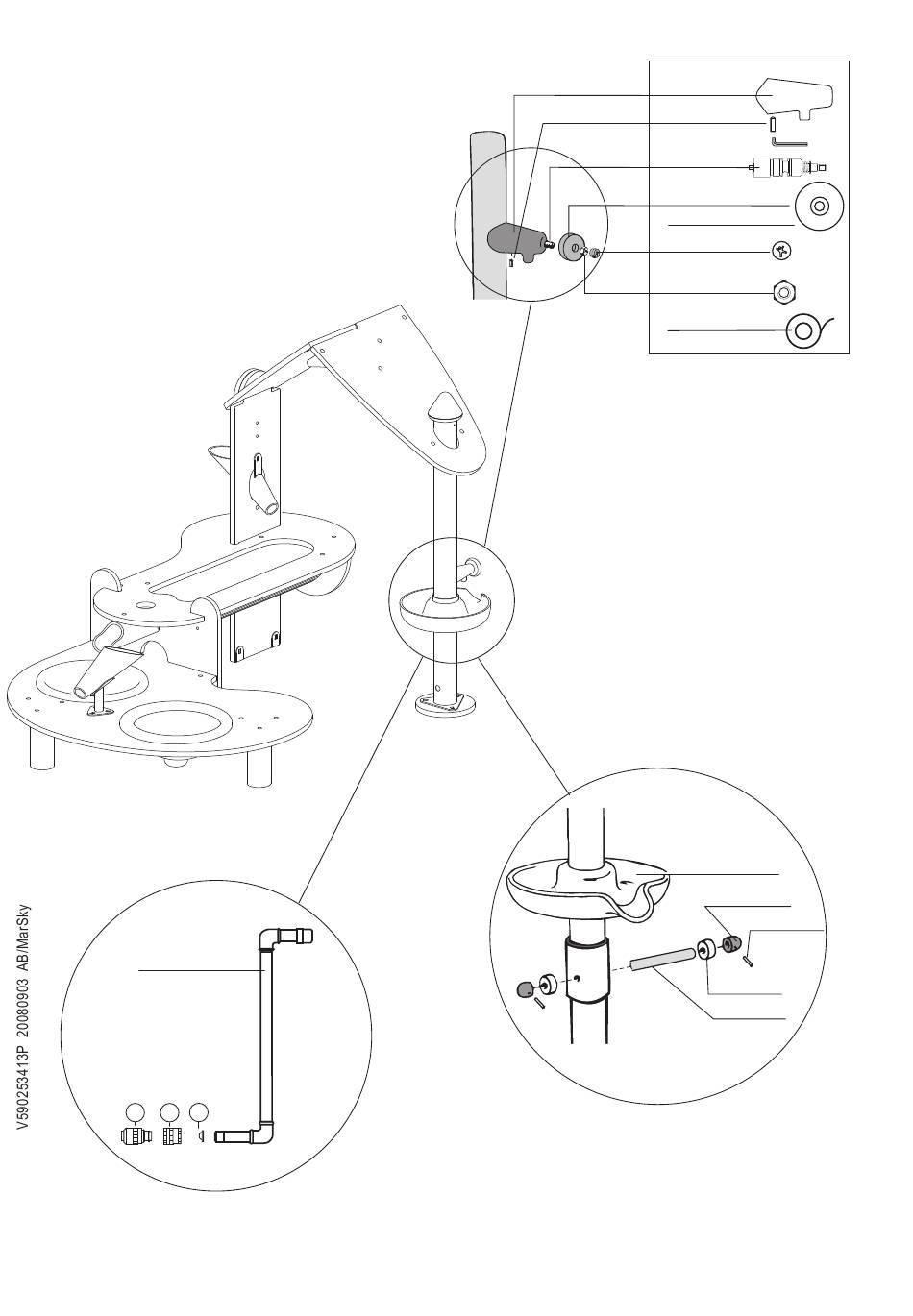 V590253413P 20080903 AB/MarSky