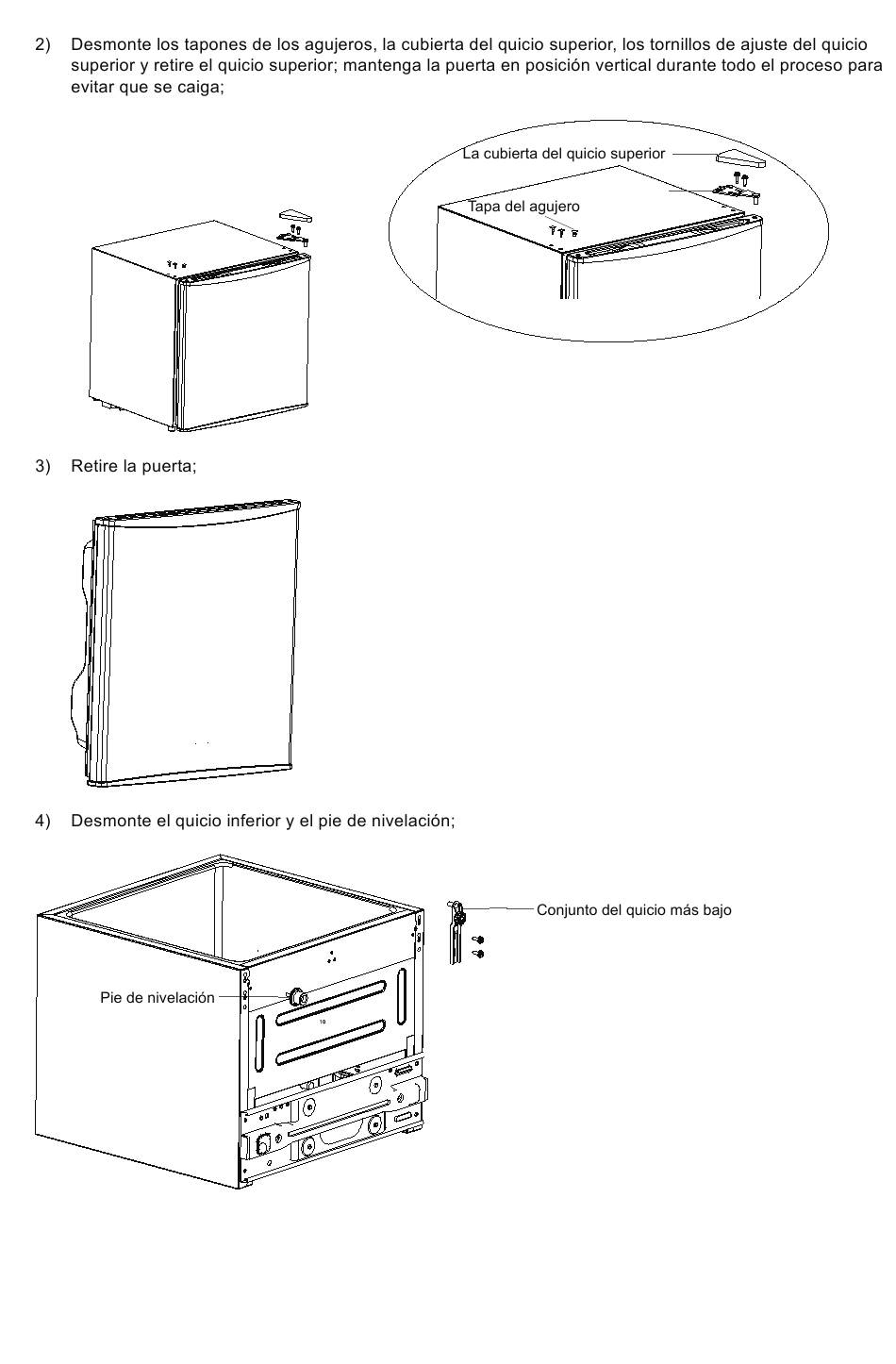 2) Desmonte los tapones de los agujeros, la cubierta del quicio superior, los tornillos de ajuste del quicio superior y retire el quicio superior; mantenga la puerta en posición vertical durante todo el proceso para evitar que se caiga;

La cubierta del quicio superior

Tapa del agujero

3) Retire la puerta;

4) Desmonte el quicio inferior y el pie de nivelación;

Conjunto del quicio más bajo

Pie de nivelación