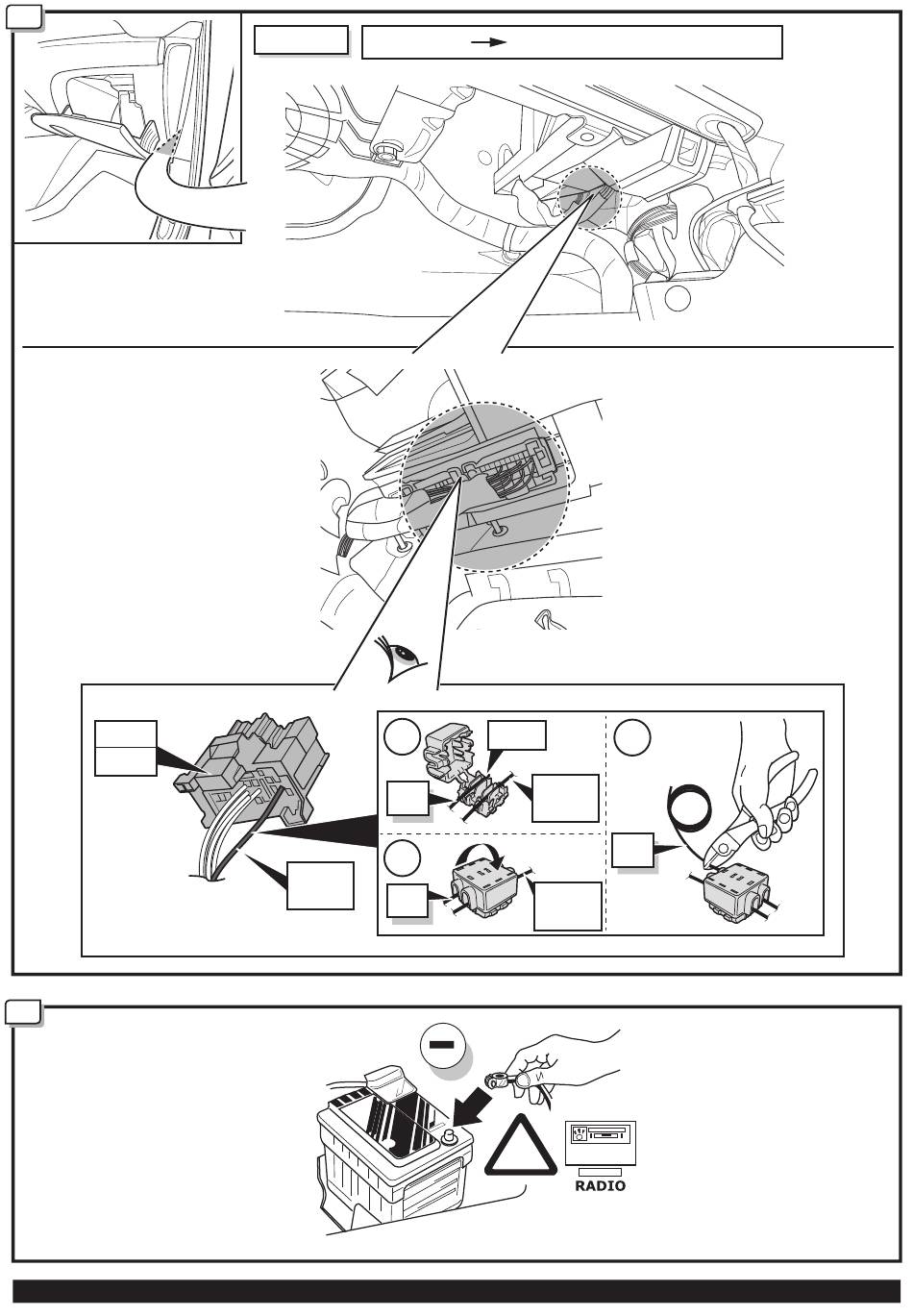 RADIO