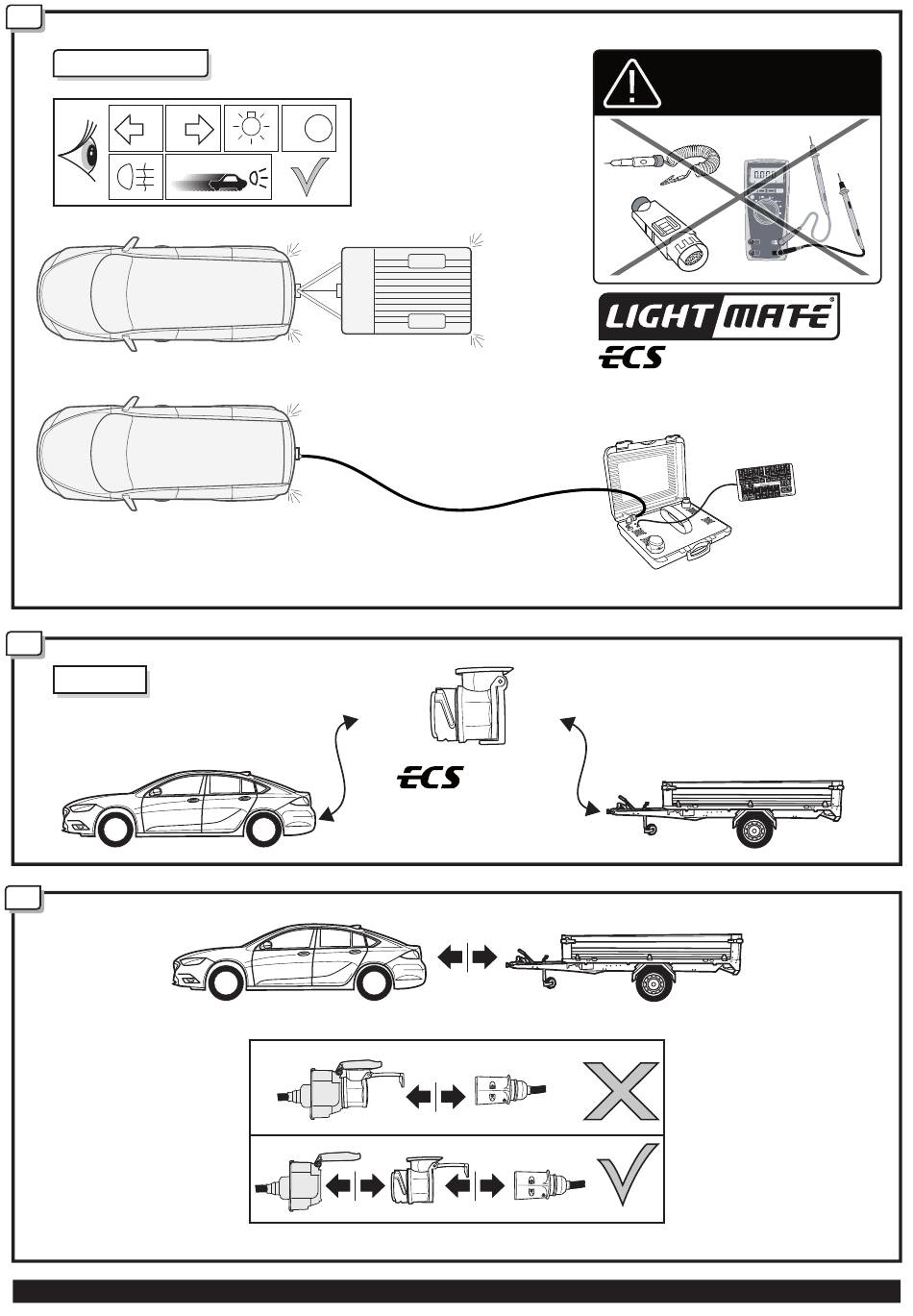 LIGHT MATE®

ECS

ECS