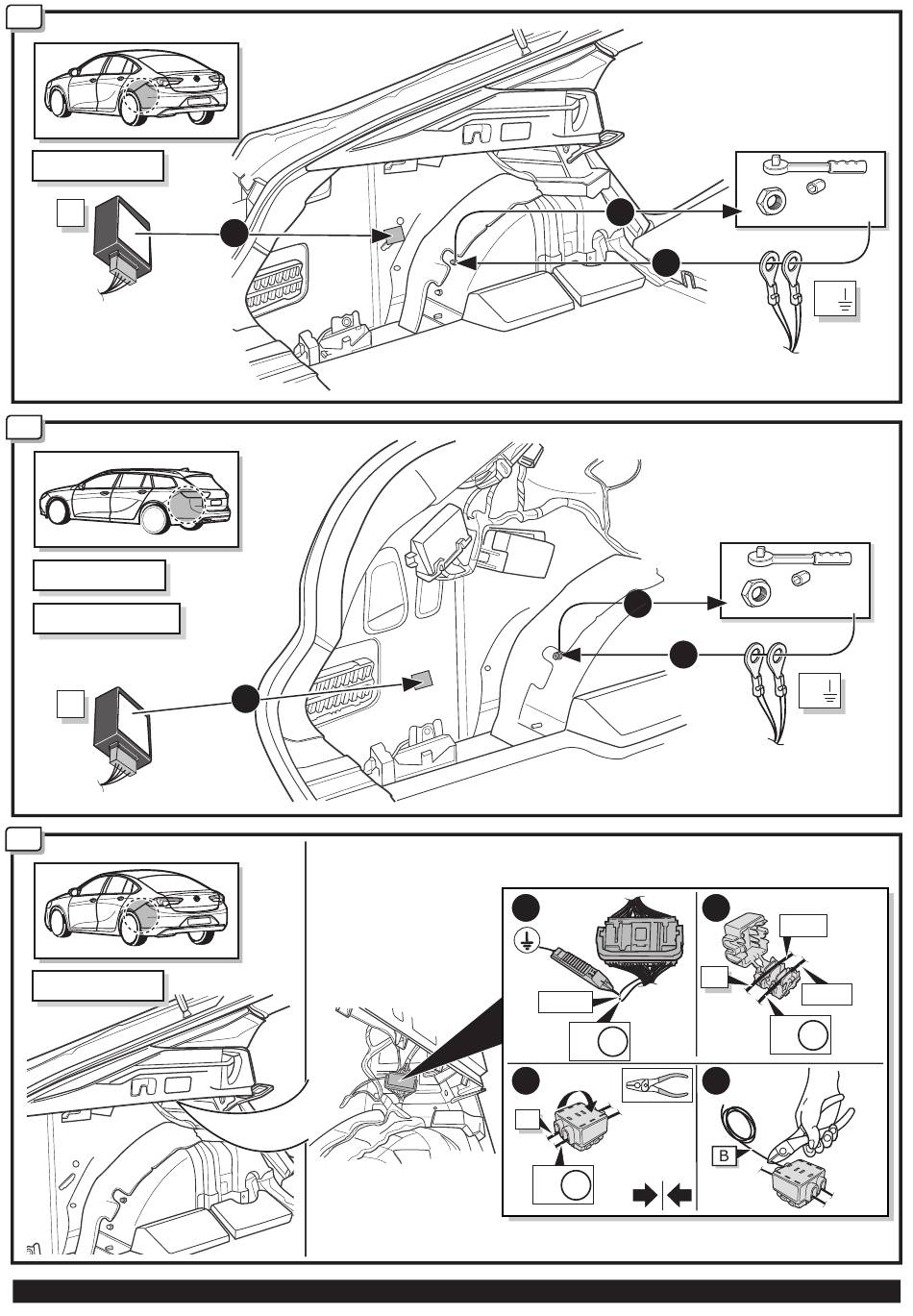 B