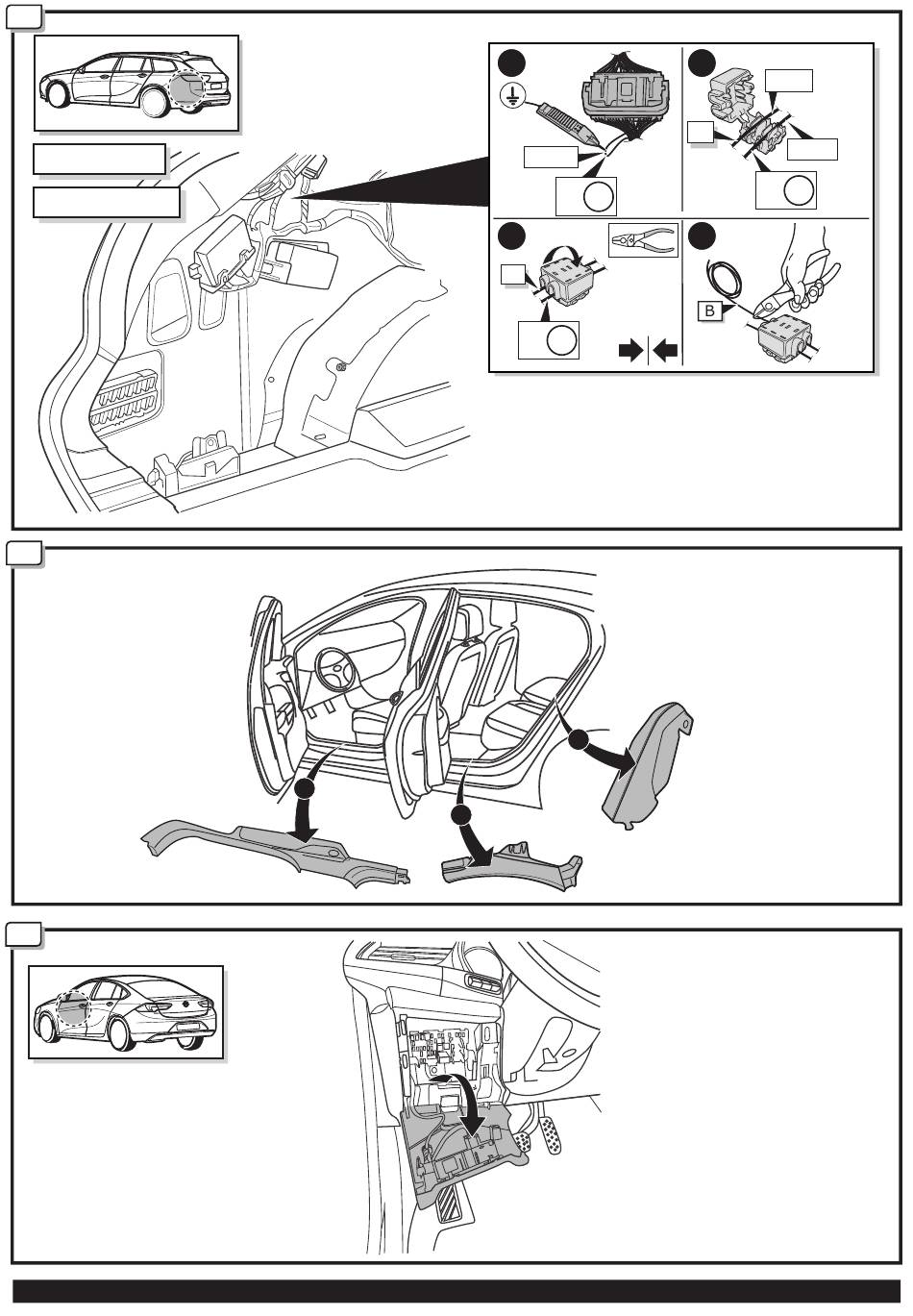 B