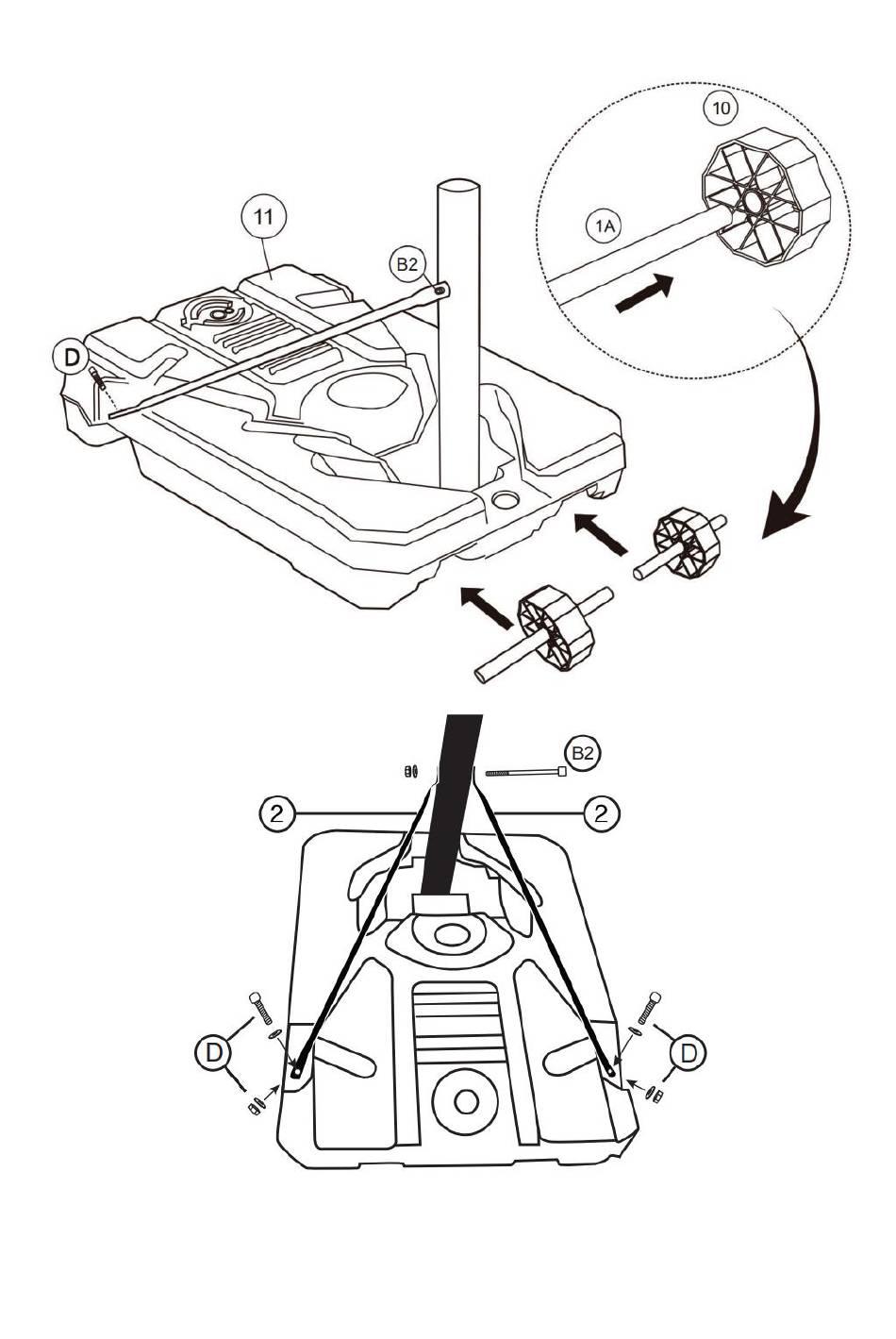 10
1A
11
B2
D
B2
2
2
D
D