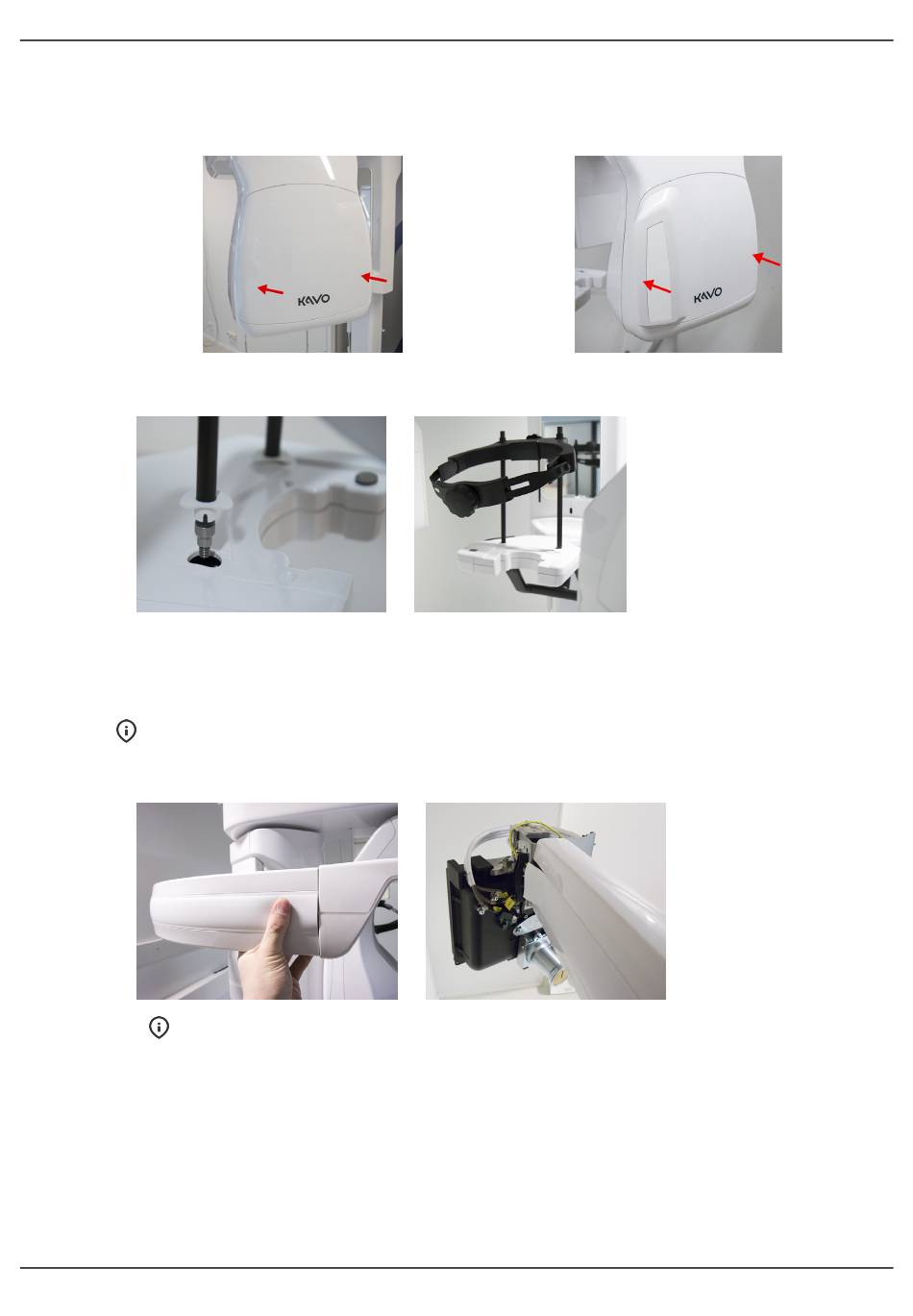 KAVO

KAVO