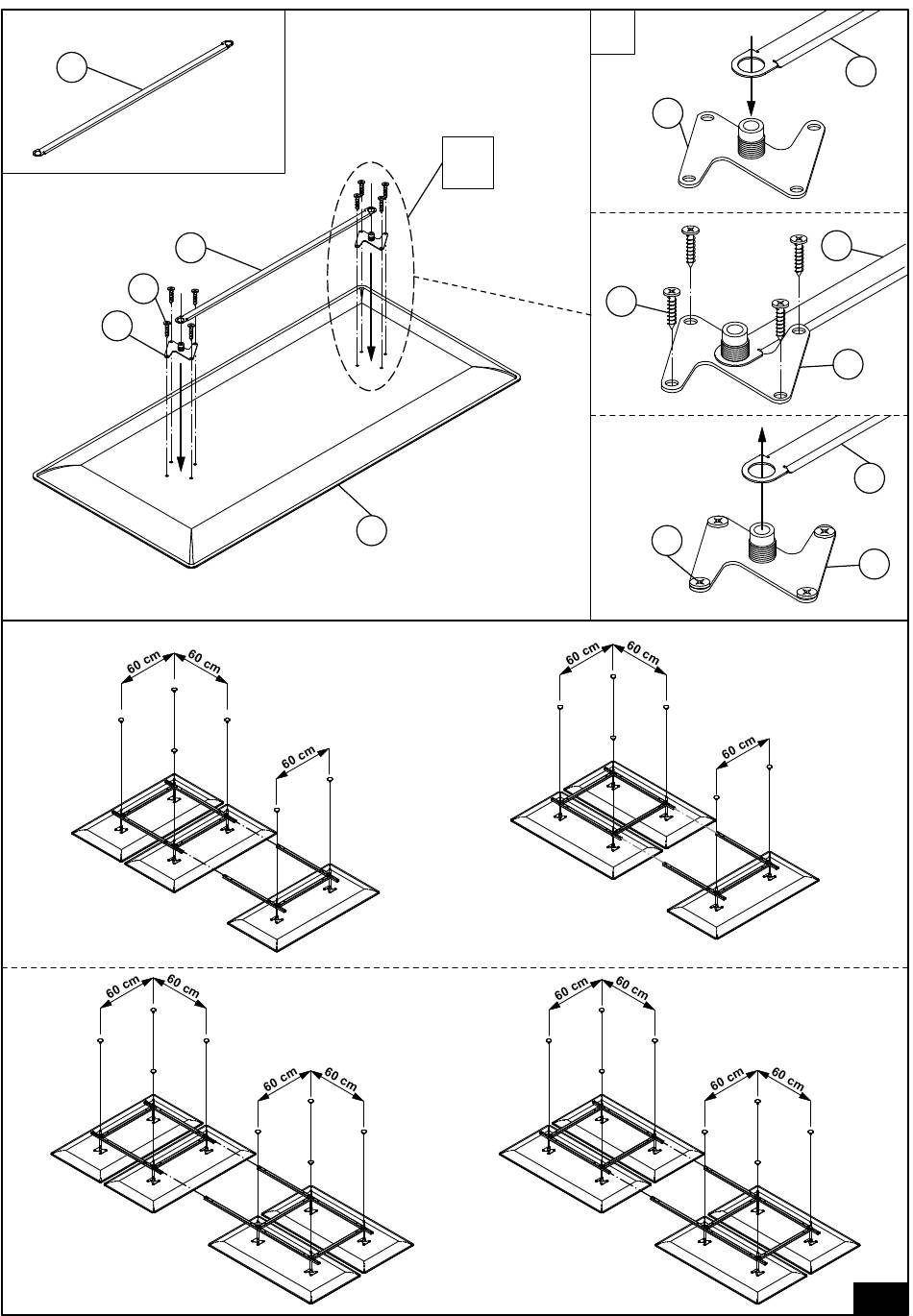 60 cm
60 cm
60 cm
60 cm
60 cm
60 cm
60 cm
60 cm
60 cm
60 cm
60 cm
60 cm
60 cm
60 cm