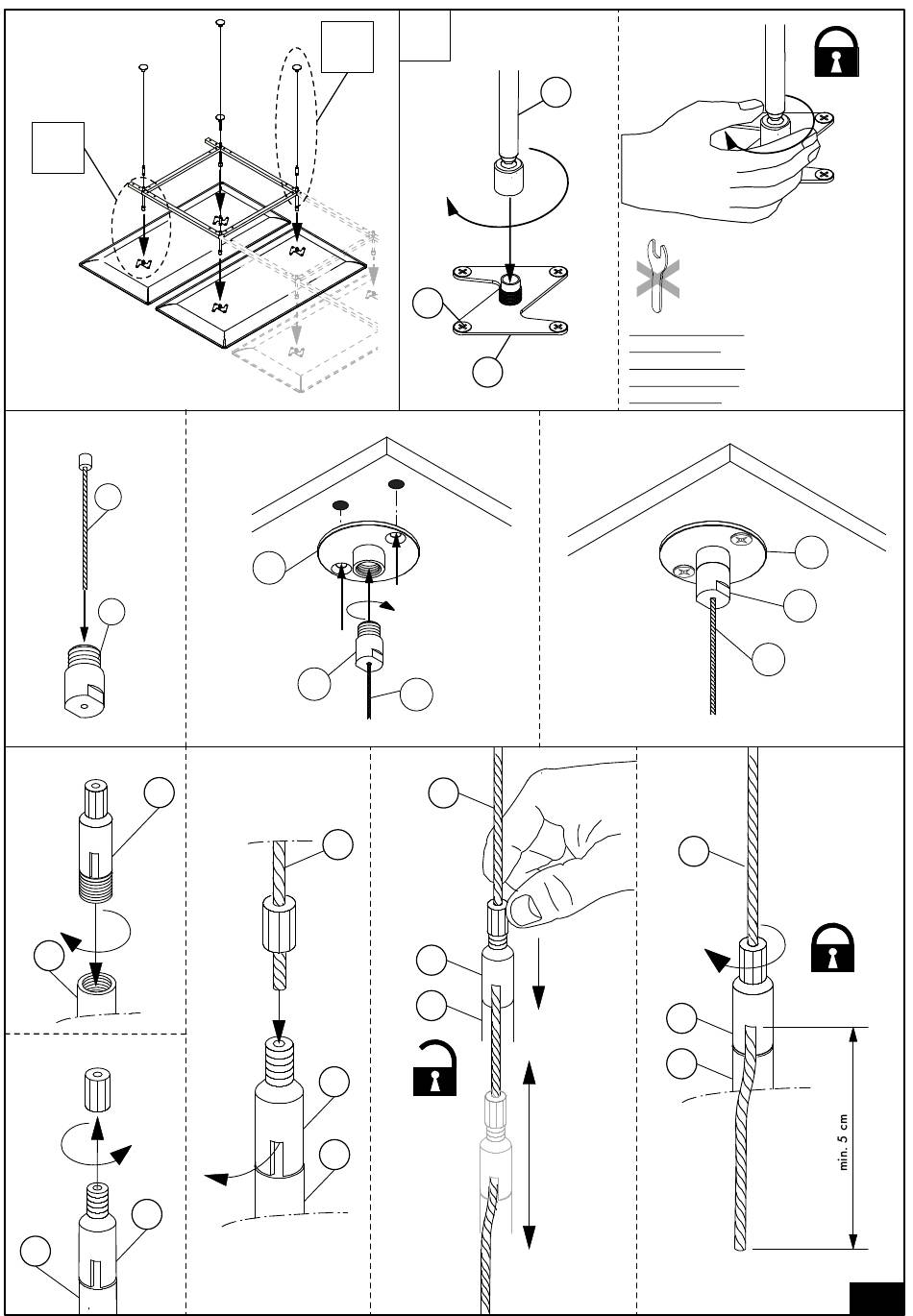 min. 5 cm