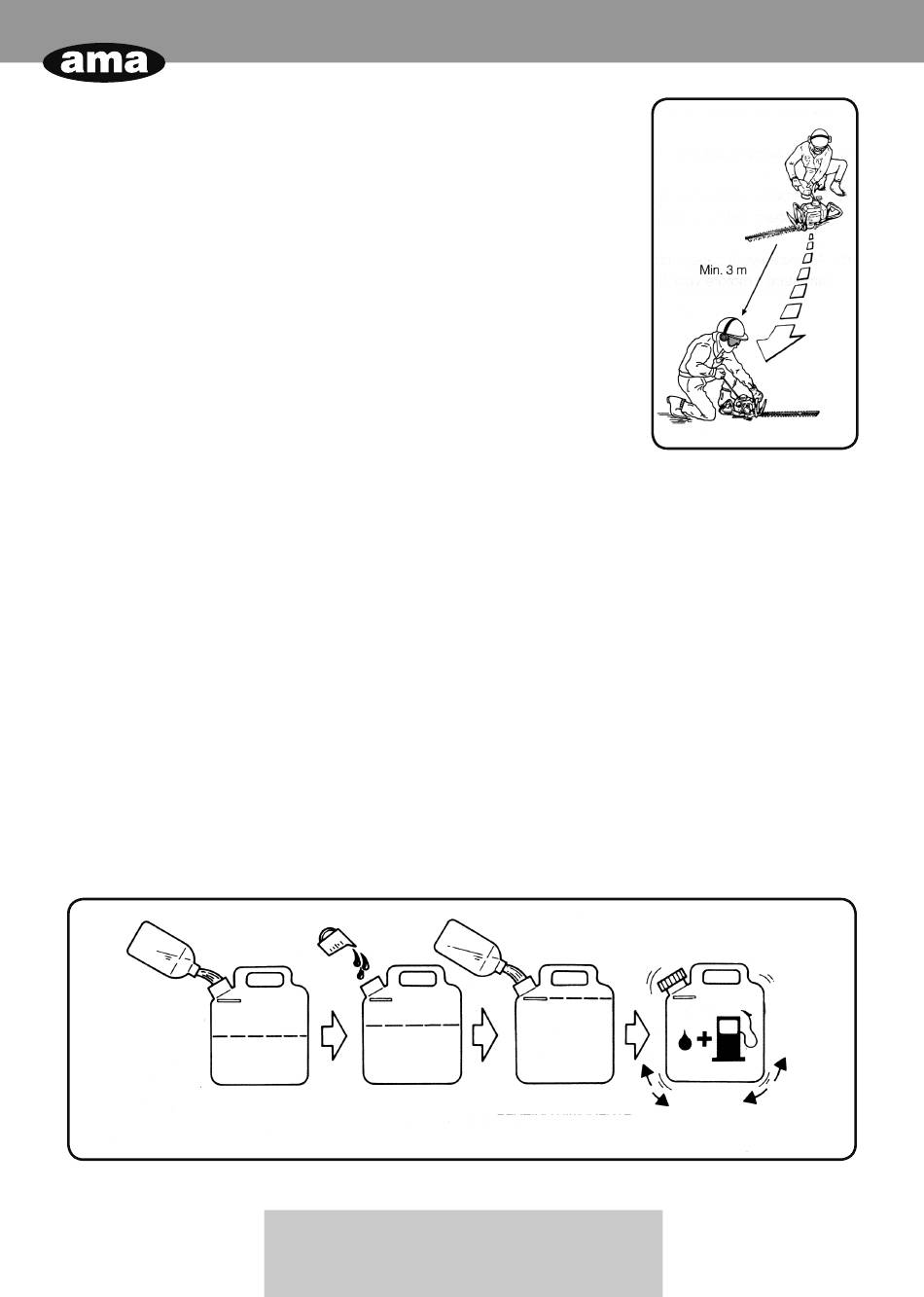 ama

Min. 3 m