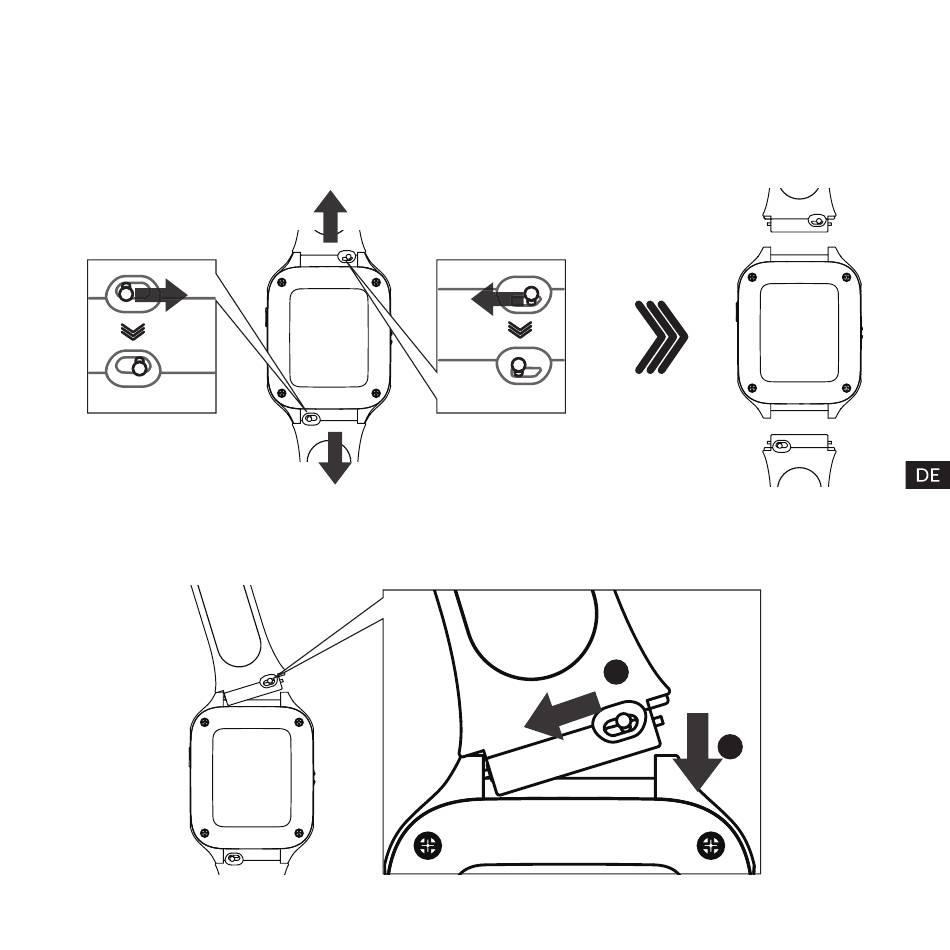 DE