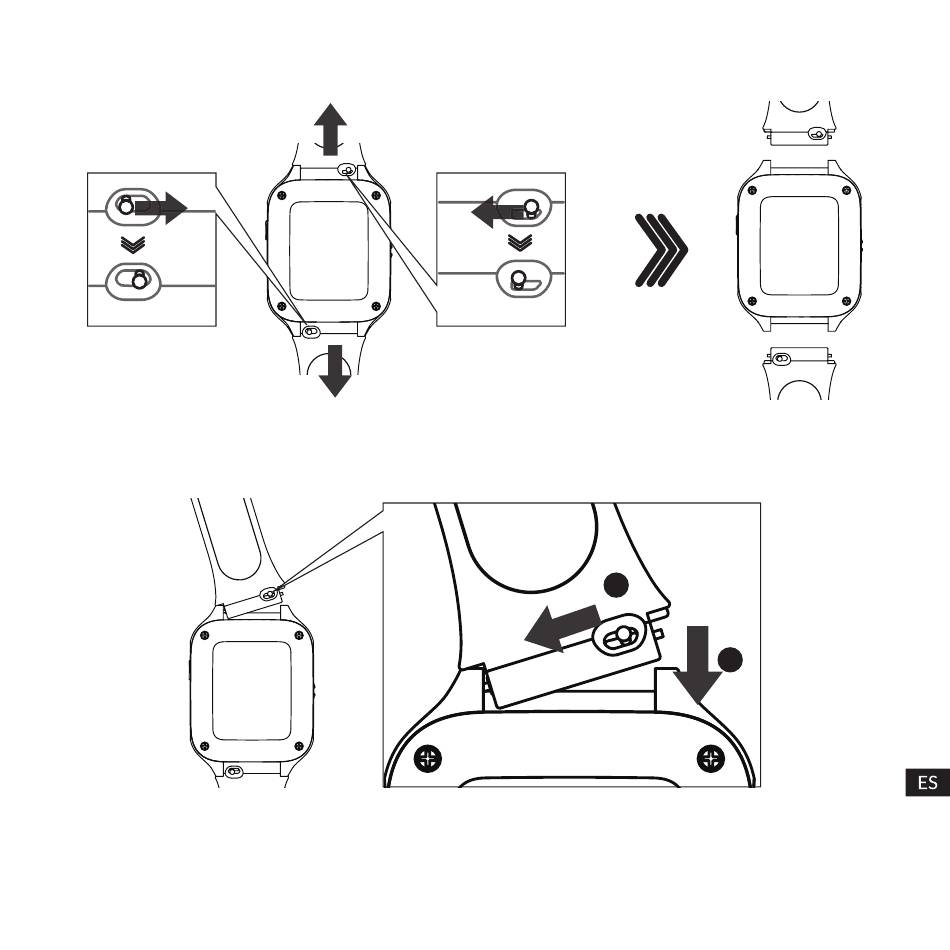 ES